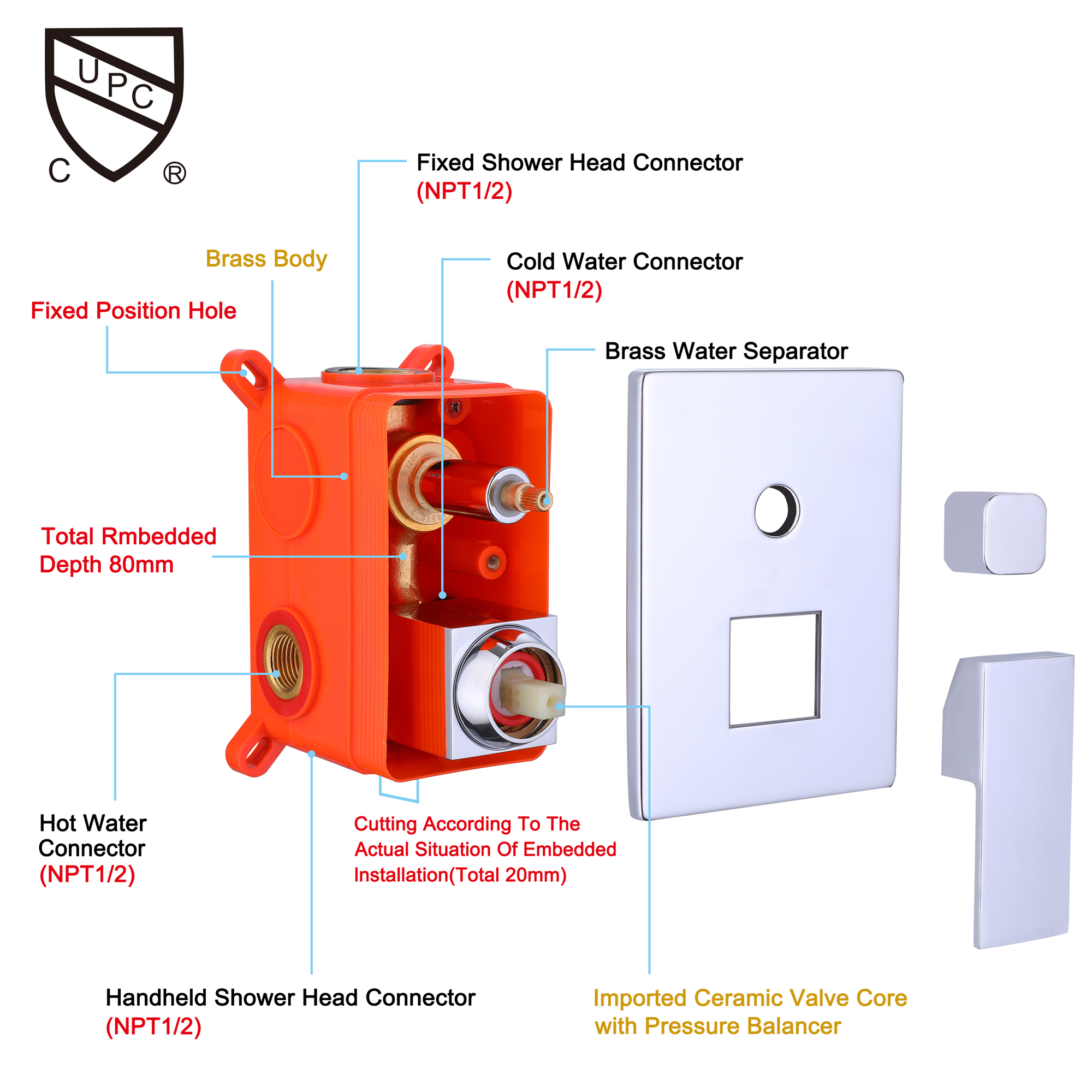 UPC
C ®

Fixed Shower Head Connector
(NPT1/2)

Brass Body

Cold Water Connector
(NPT1/2)

Fixed Position Hole

Brass Water Separator

Total Rmbedded
Depth 80mm

Hot Water
Connector
(NPT1/2)

Cutting According To The
Actual Situation Of Embedded
Installation(Total 20mm)

Handheld Shower Head Connector
(NPT1/2)

Imported Ceramic Valve Core
with Pressure Balancer