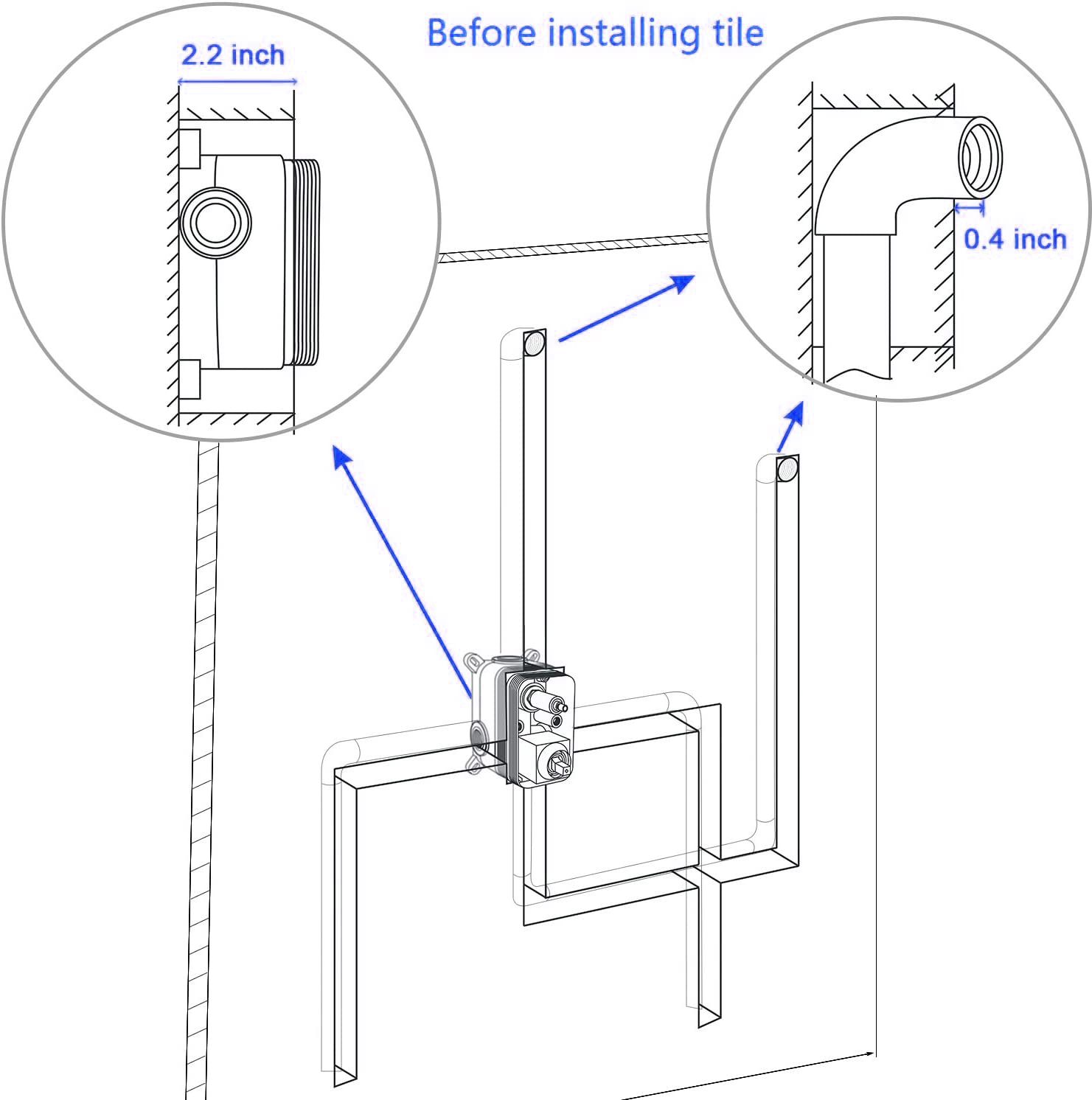 Before installing tile

2.2 inch

0.4 inch