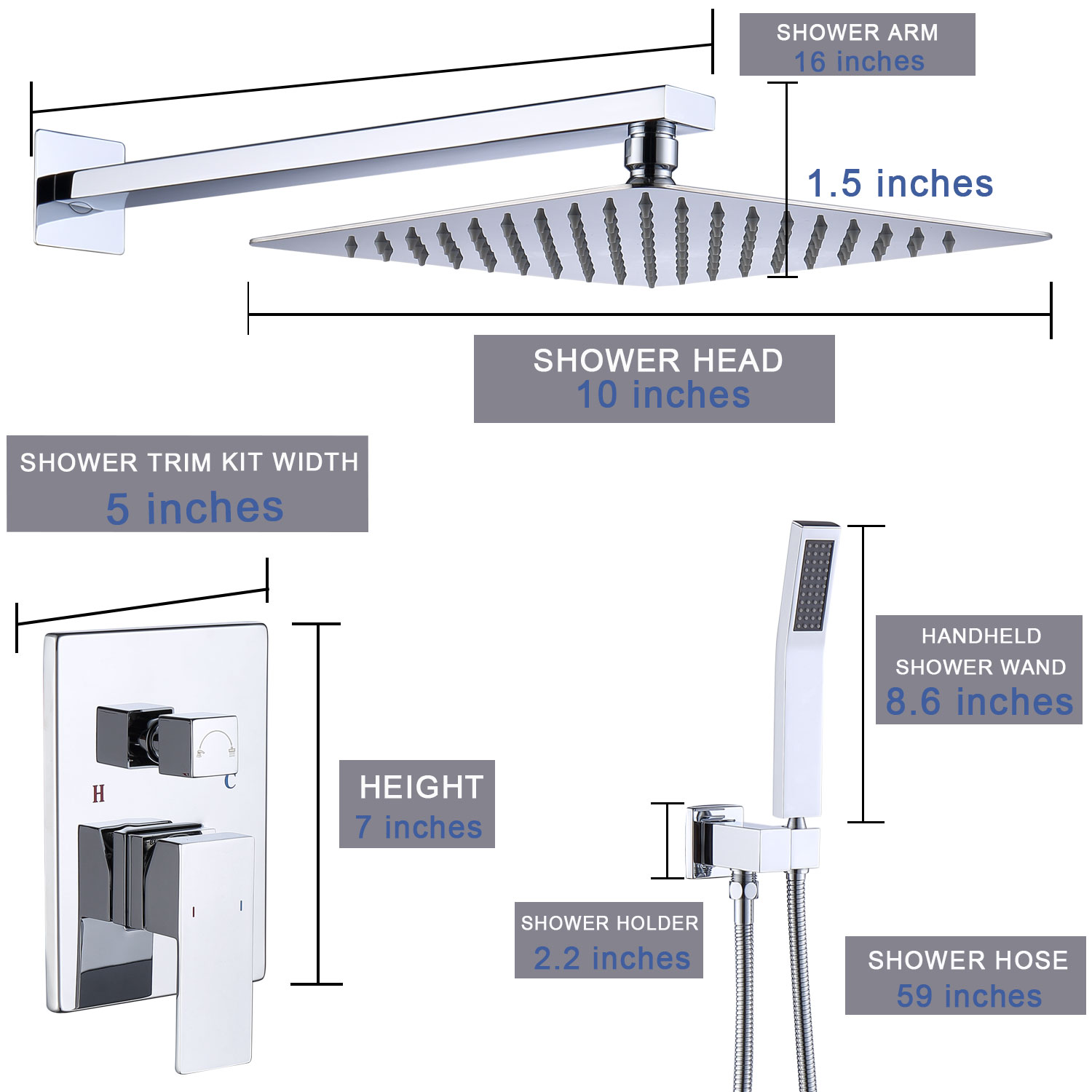 SHOWER ARM
16 inches

1.5 inches

SHOWER HEAD
10 inches

SHOWER TRIM KIT WIDTH
5 inches

H C

HEIGHT
7 inches

HANDHELD SHOWER WAND
8.6 inches

SHOWER HOLDER
2.2 inches

SHOWER HOSE
59 inches