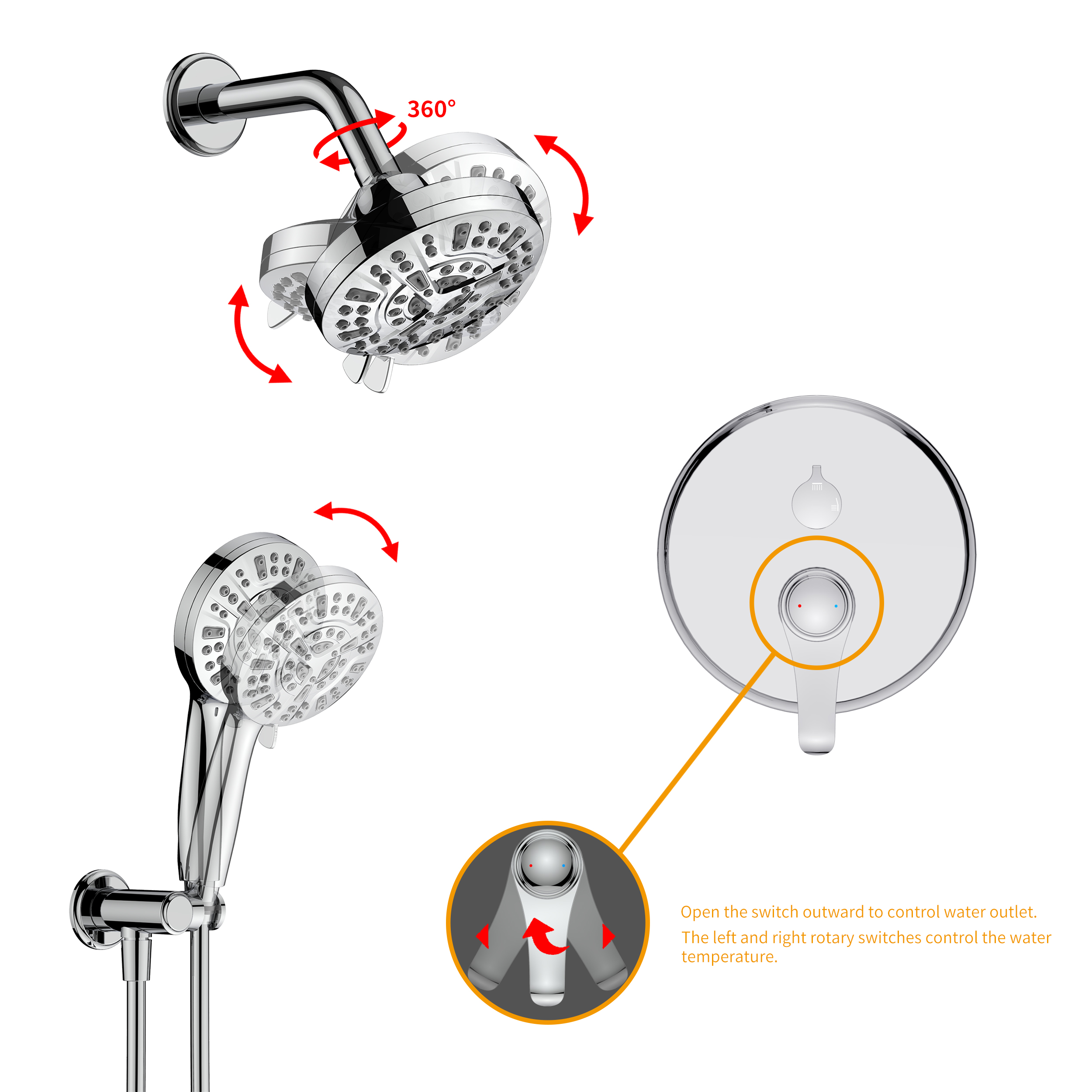 360°

Open the switch outward to control water outlet.

The left and right rotary switches control the water temperature.