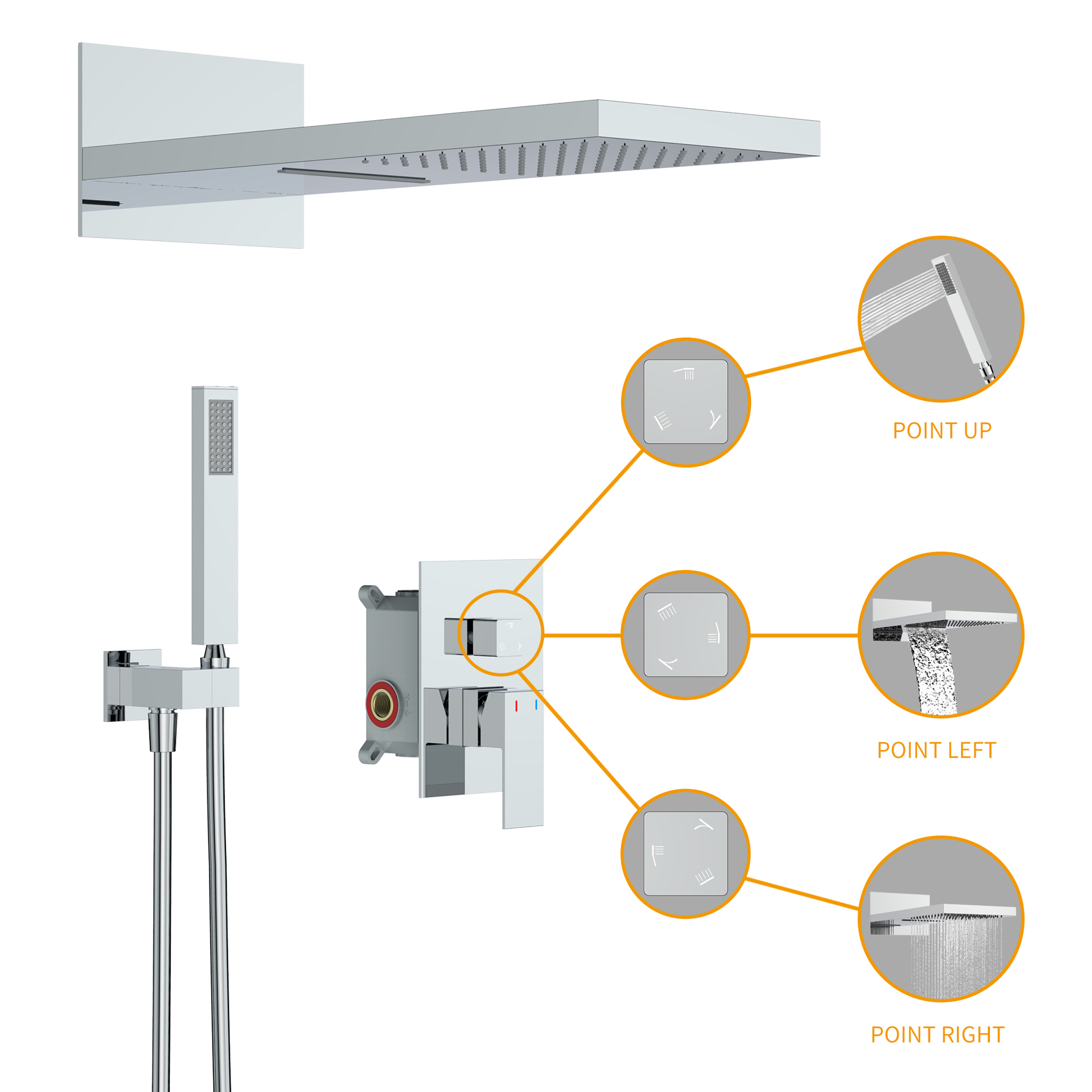 POINT UP

POINT LEFT

POINT RIGHT