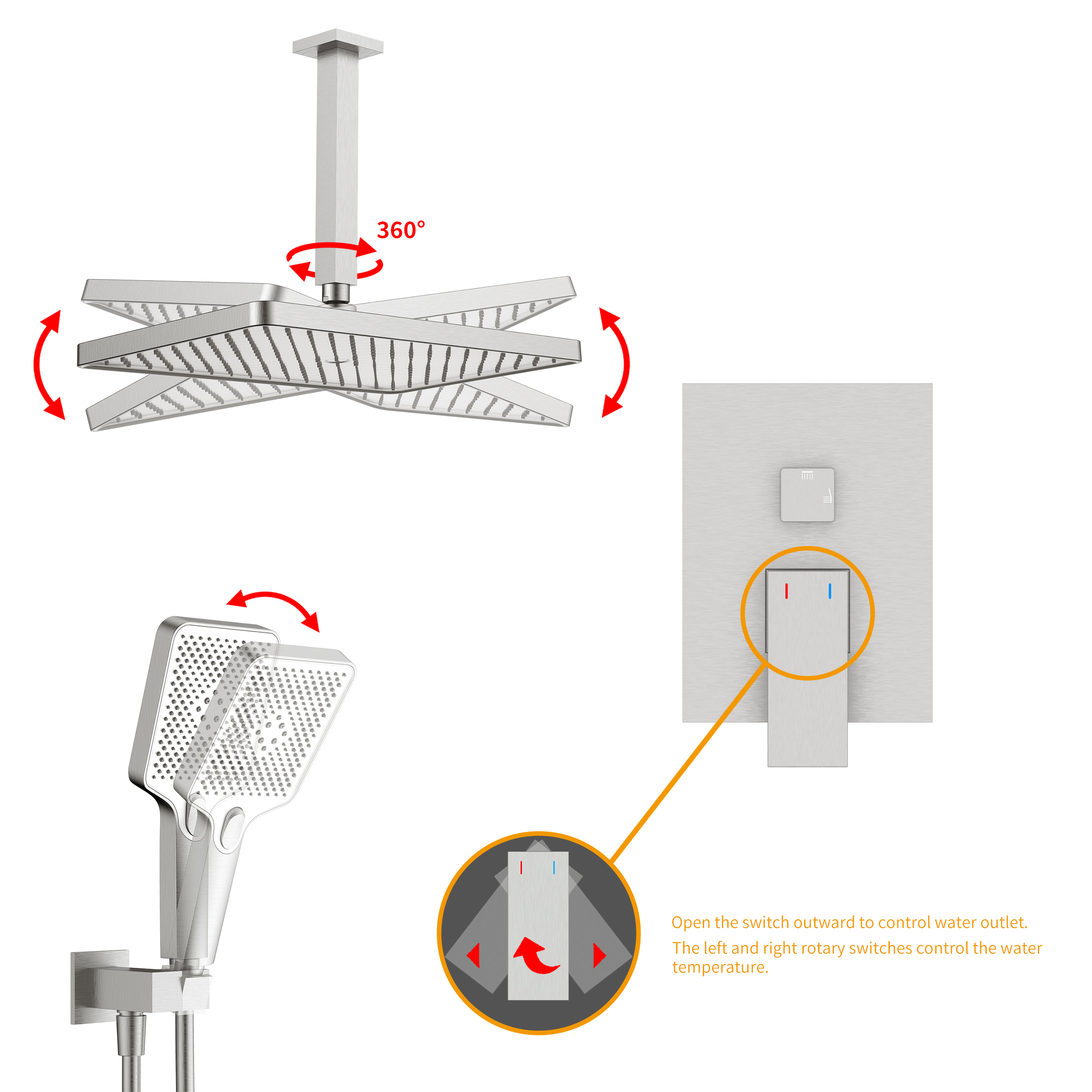 360°

Open the switch outward to control water outlet.

The left and right rotary switches control the water temperature.