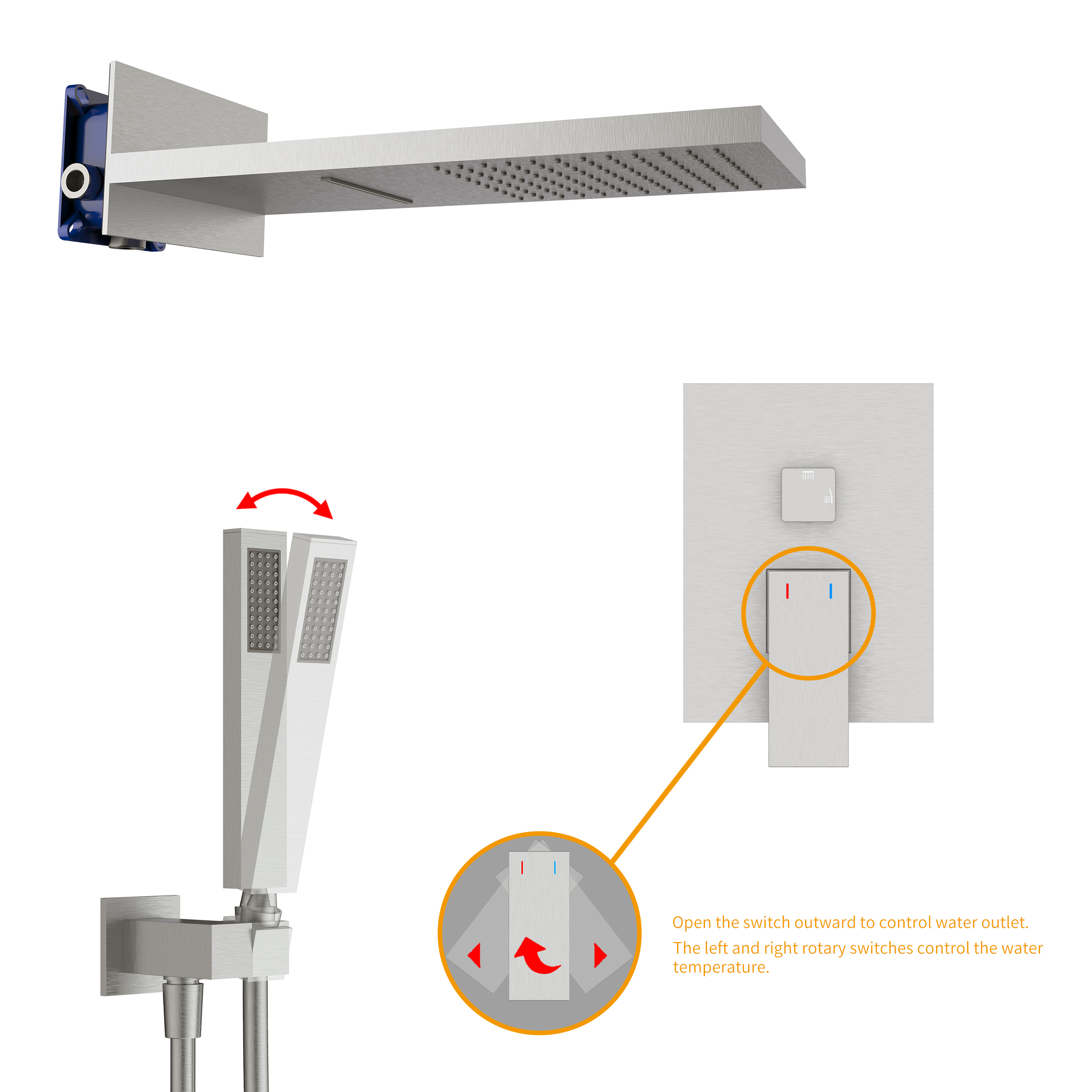 Open the switch outward to control water outlet.

The left and right rotary switches control the water temperature.