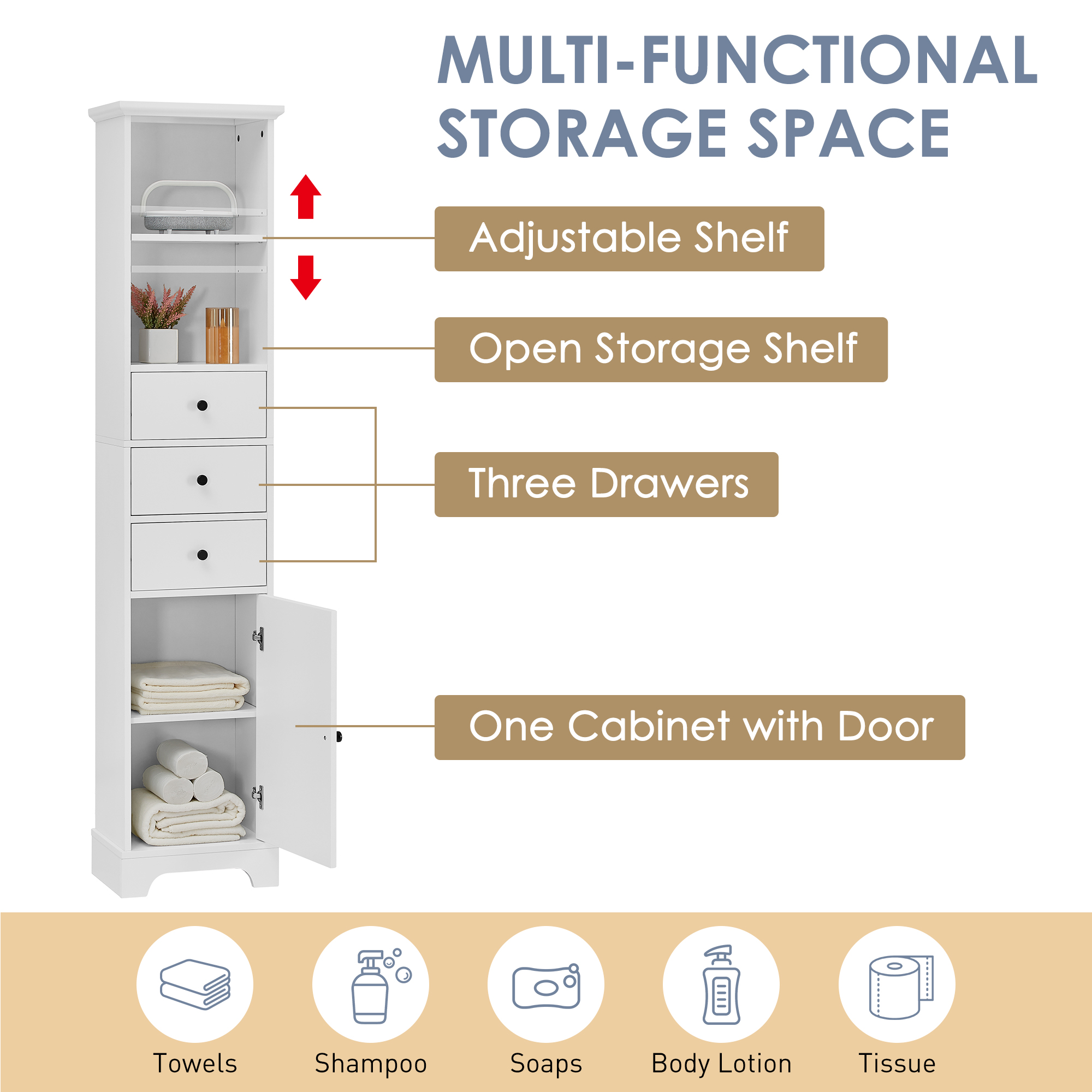 MULTI-FUNCTIONAL STORAGE SPACE

Adjustable Shelf

Open Storage Shelf

Three Drawers

One Cabinet with Door

Towels

Shampoo

Soaps

Body Lotion

Tissue