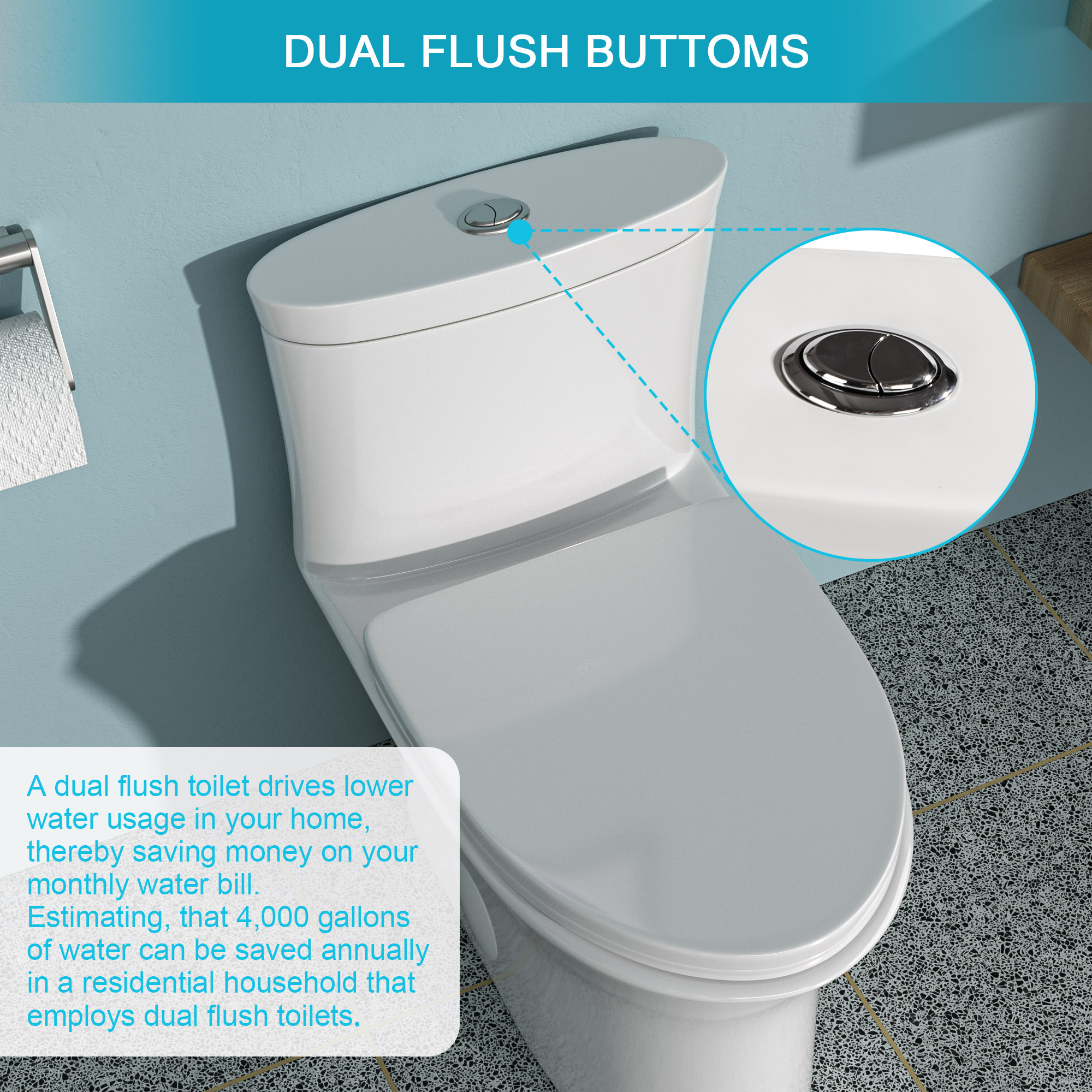 DUAL FLUSH BUTTOMS

A dual flush toilet drives lower water usage in your home, thereby saving money on your monthly water bill.
Estimating, that 4,000 gallons of water can be saved annually in a residential household that employs dual flush toilets.