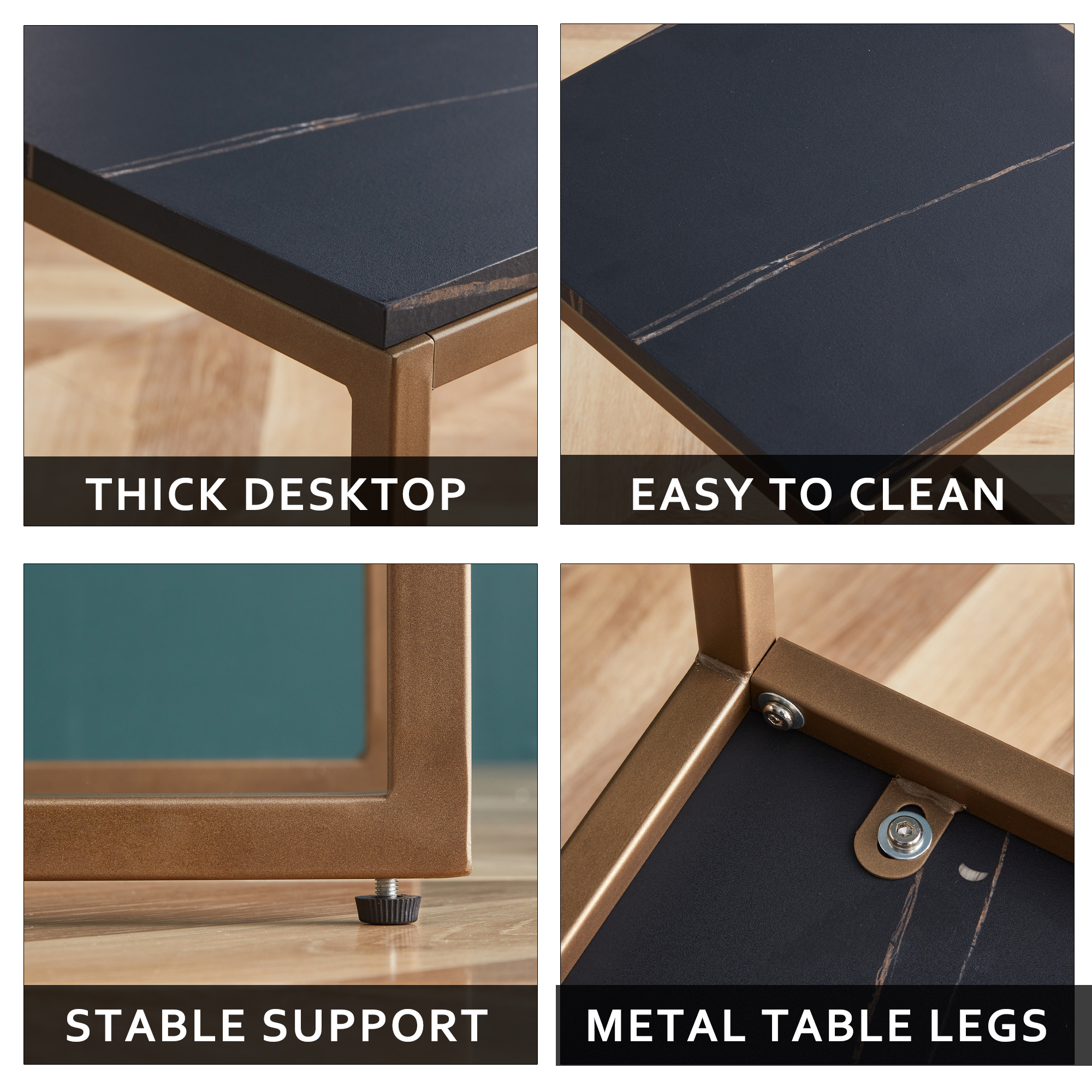 THICK DESKTOP

EASY TO CLEAN

STABLE SUPPORT

METAL TABLE LEGS