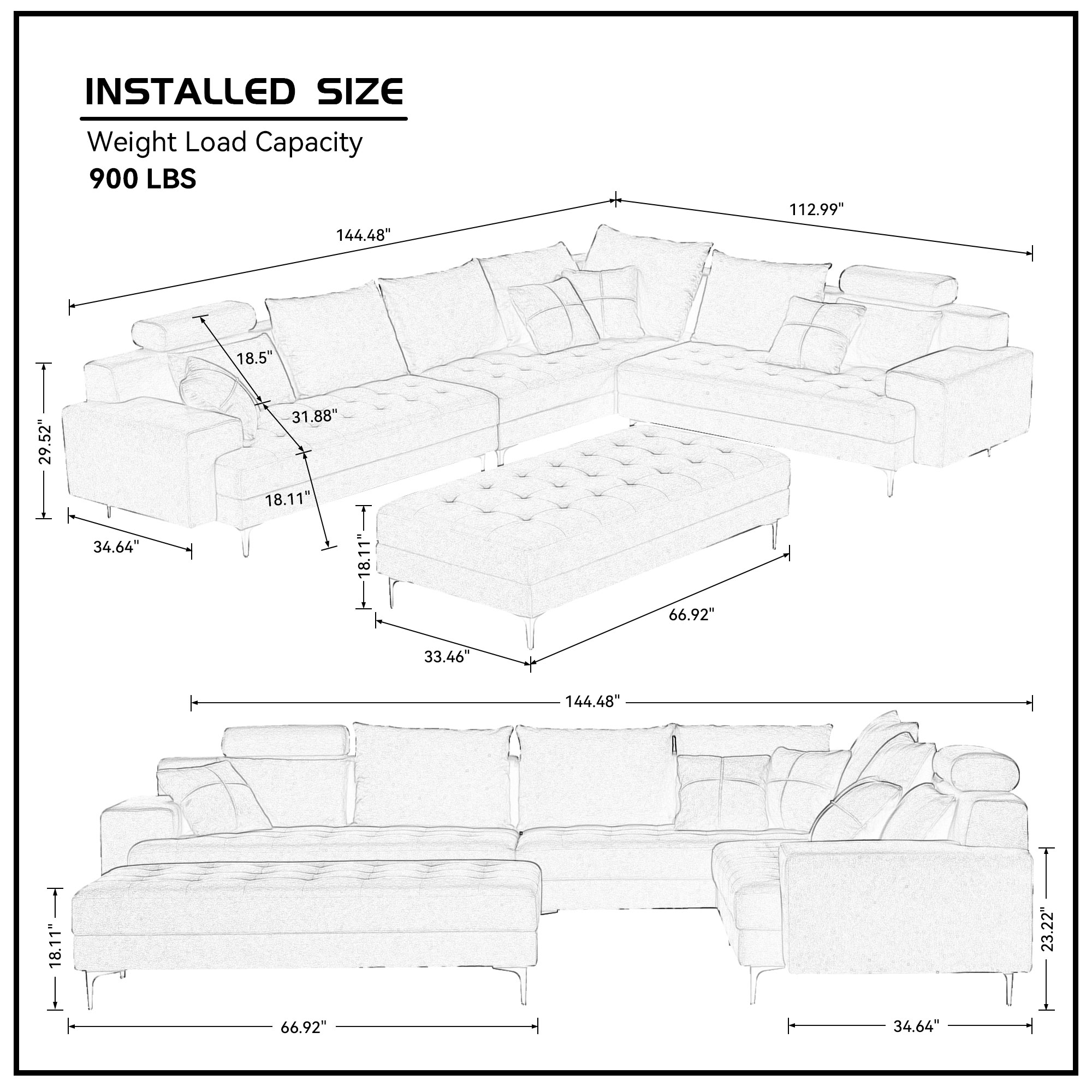 INSTALLED SIZE

Weight Load Capacity

900 LBS

144.48"

112.99"

18.5"

31.88"

29.52"

18.11"

34.64"

18.11"

66.92"

33.46"

144.48"

18.11"

23.22"

66.92"

34.64"