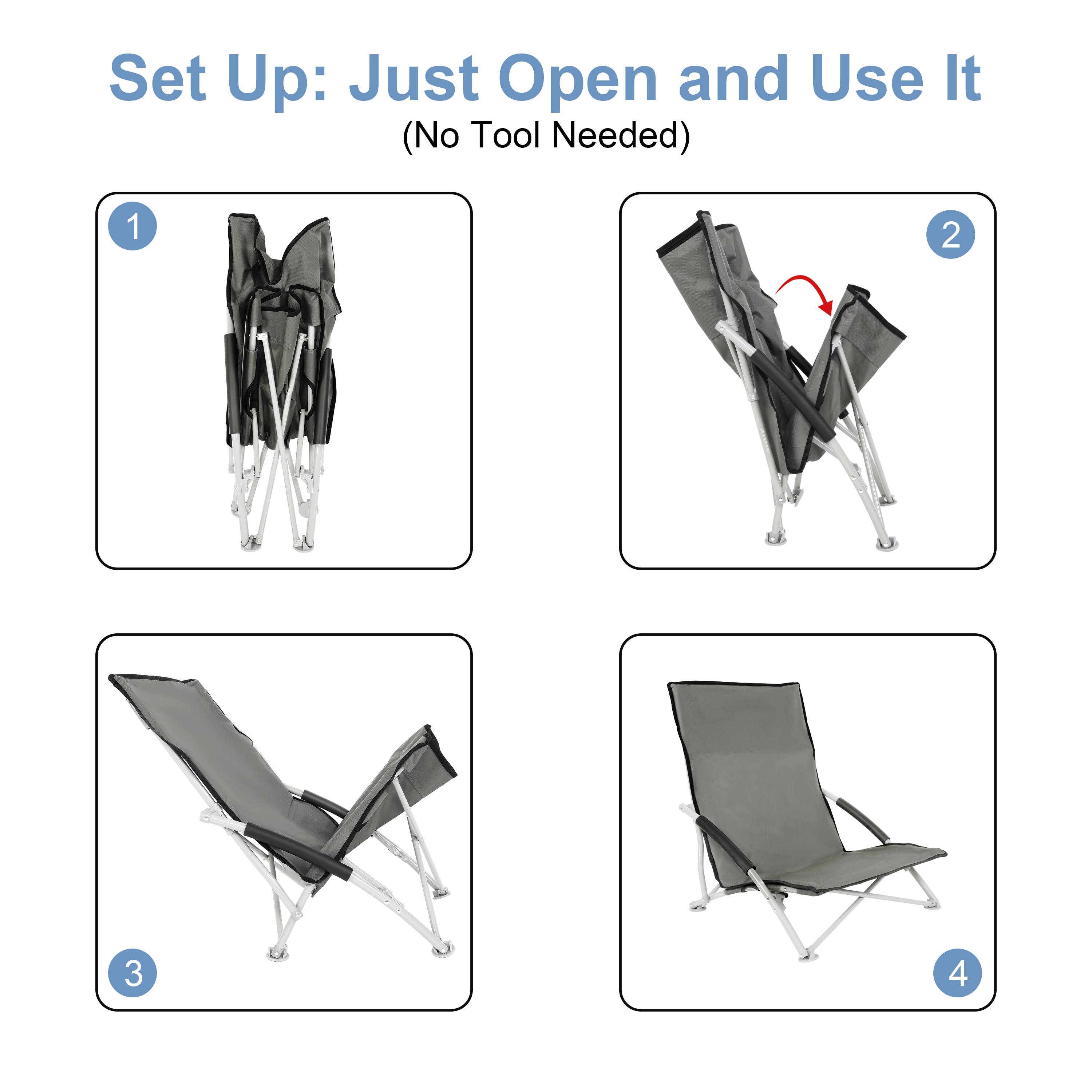 Set Up: Just Open and Use It
(No Tool Needed)

1

2

3

4