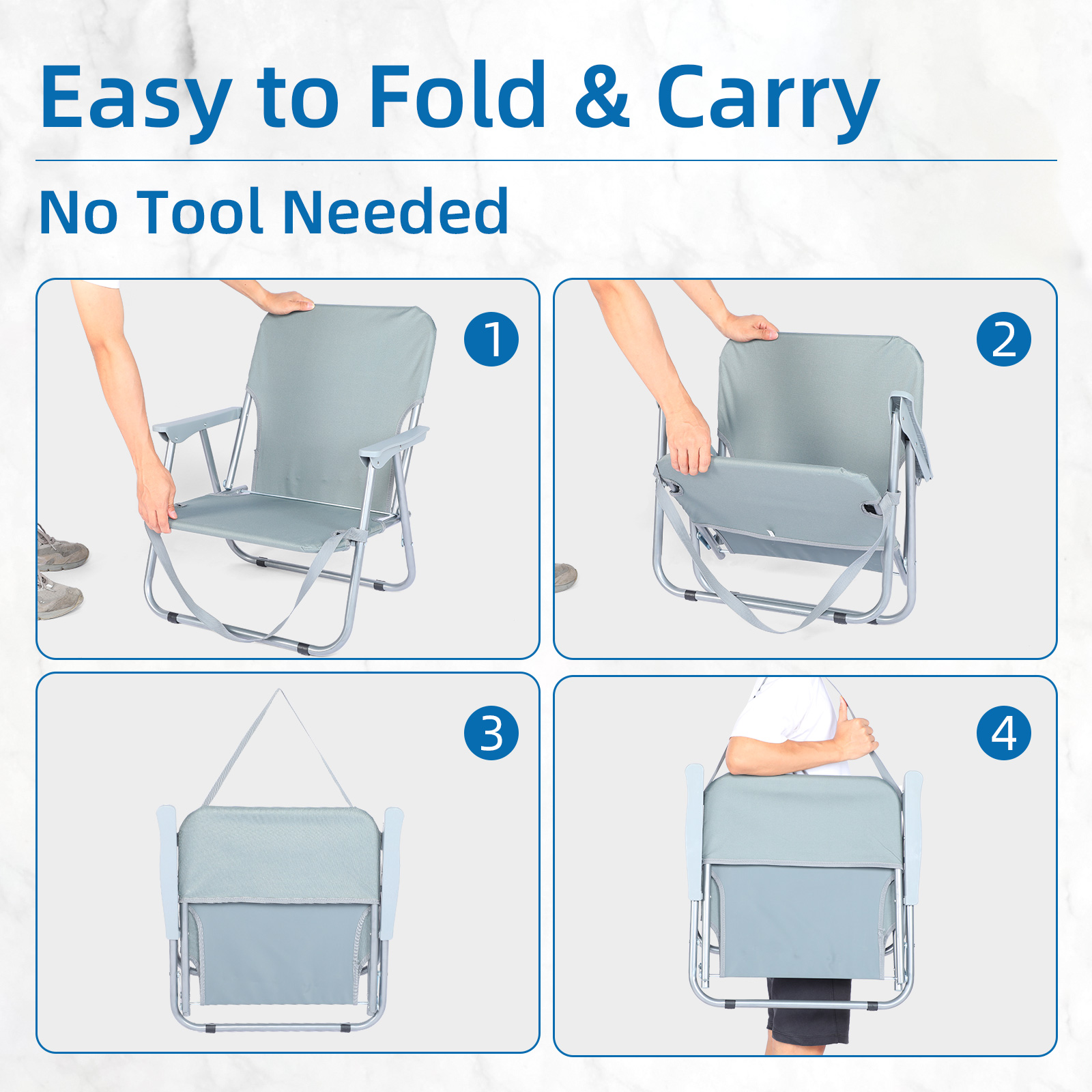 Easy to Fold & Carry

No Tool Needed

1

2

3

4