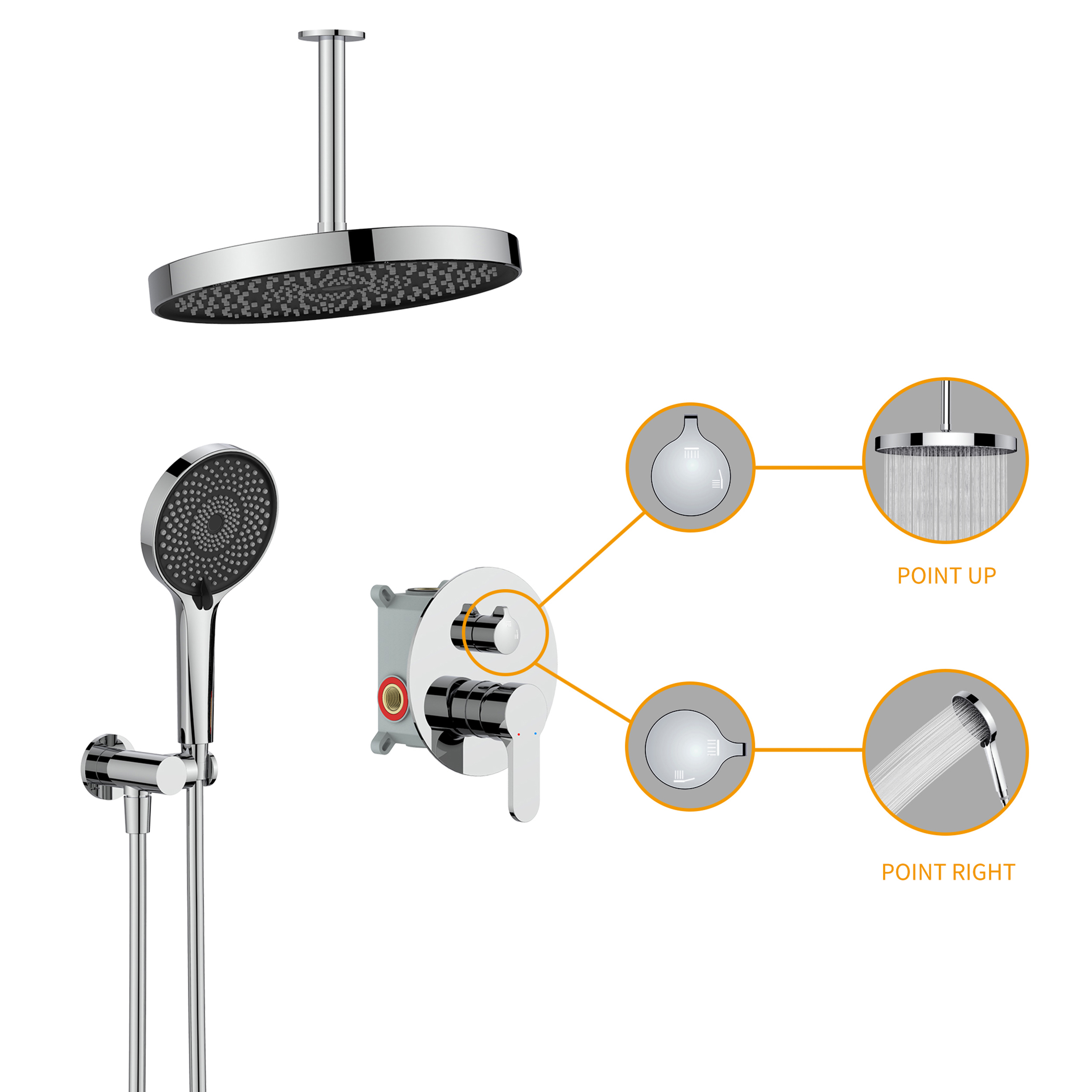 POINT UP

POINT RIGHT