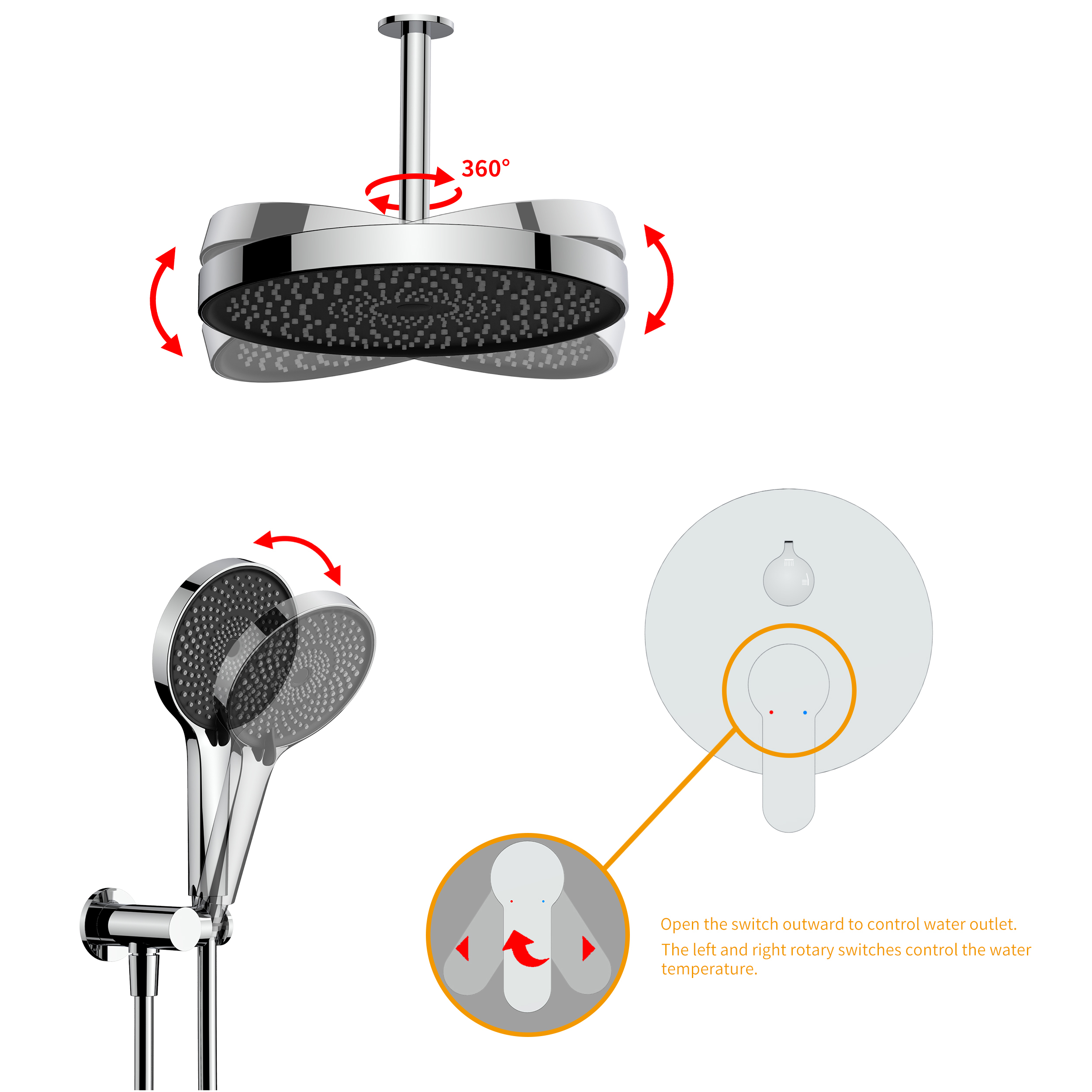 360°

Open the switch outward to control water outlet.

The left and right rotary switches control the water temperature.