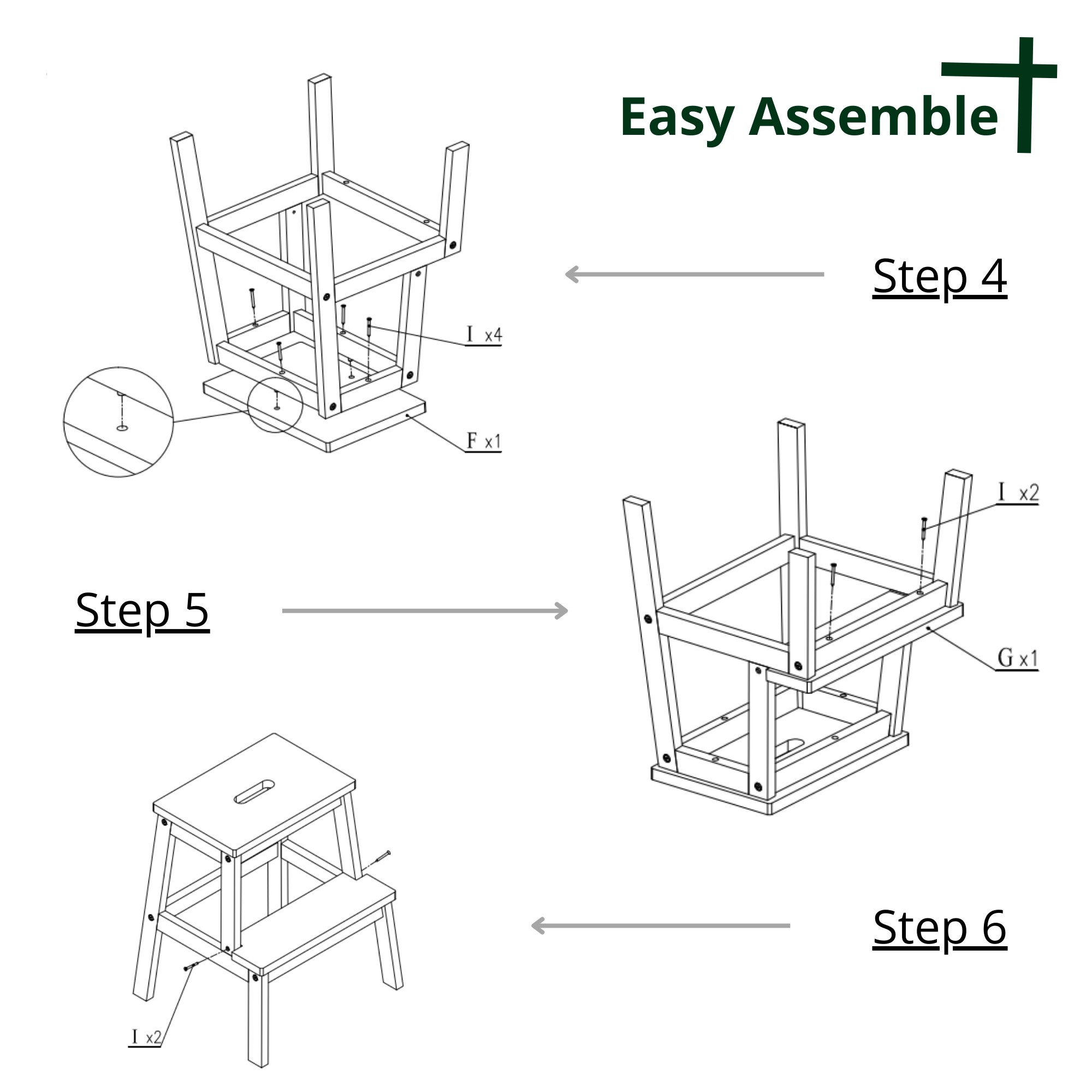 Easy Assemble

Step 4

I x4

F x1

Step 5

I x2

G x1

Step 6

I x2