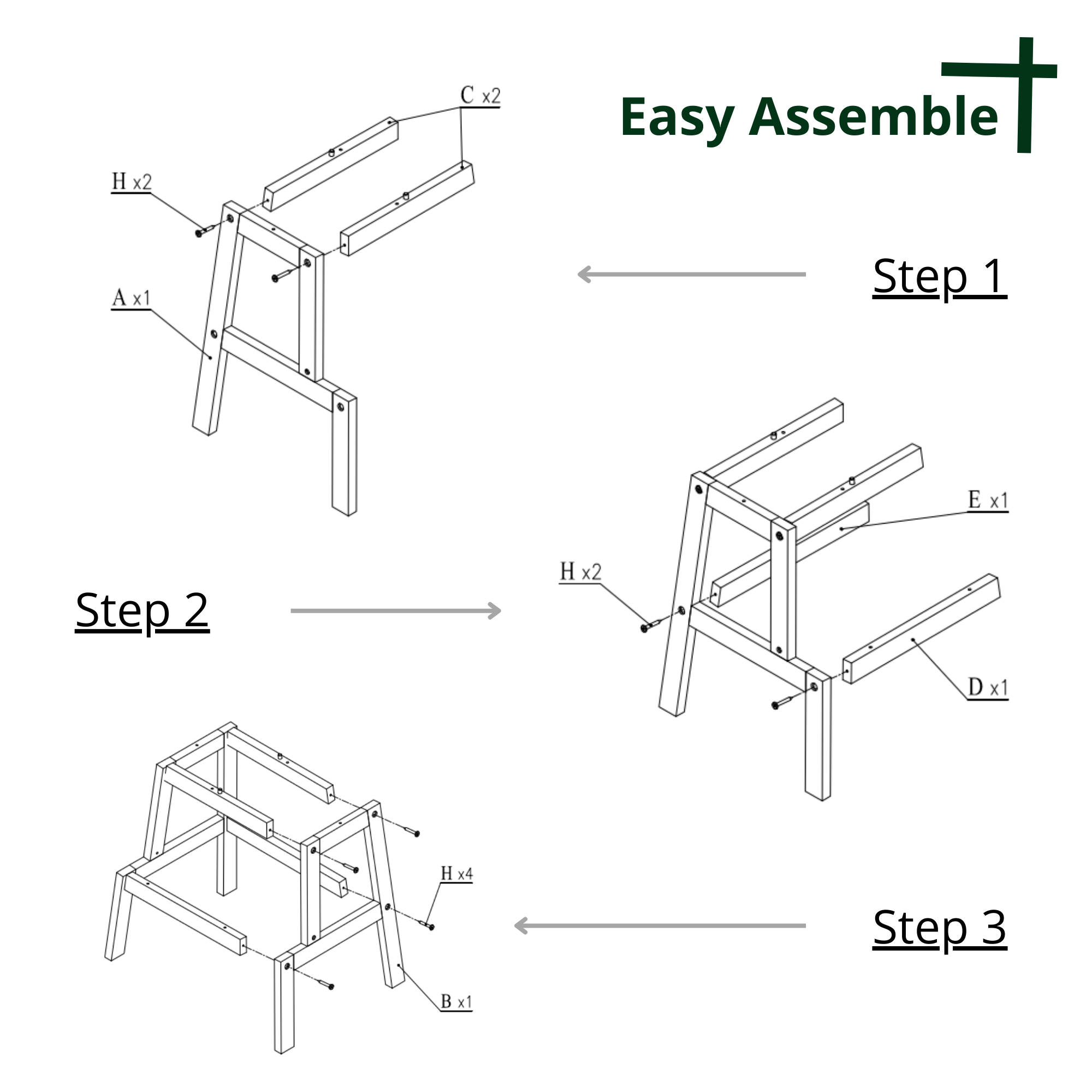 Easy Assemble

C x2
H x2
A x1

Step 1

E x1
H x2
D x1

Step 2

H x4
B x1

Step 3