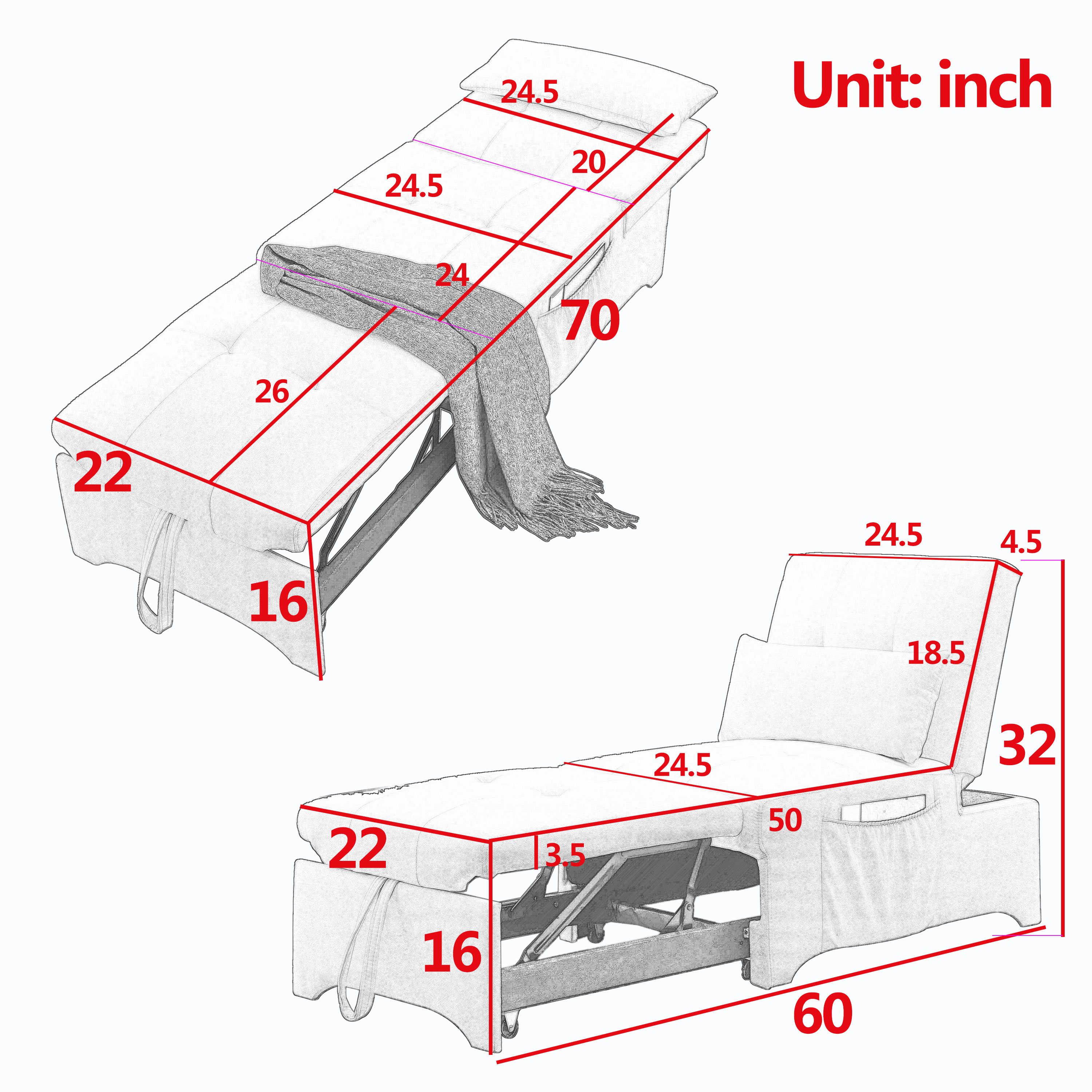 Unit: inch

24.5
20
24.5
24
70
26
22
16

24.5
4.5
18.5
32
24.5
50
22
3.5
16
60