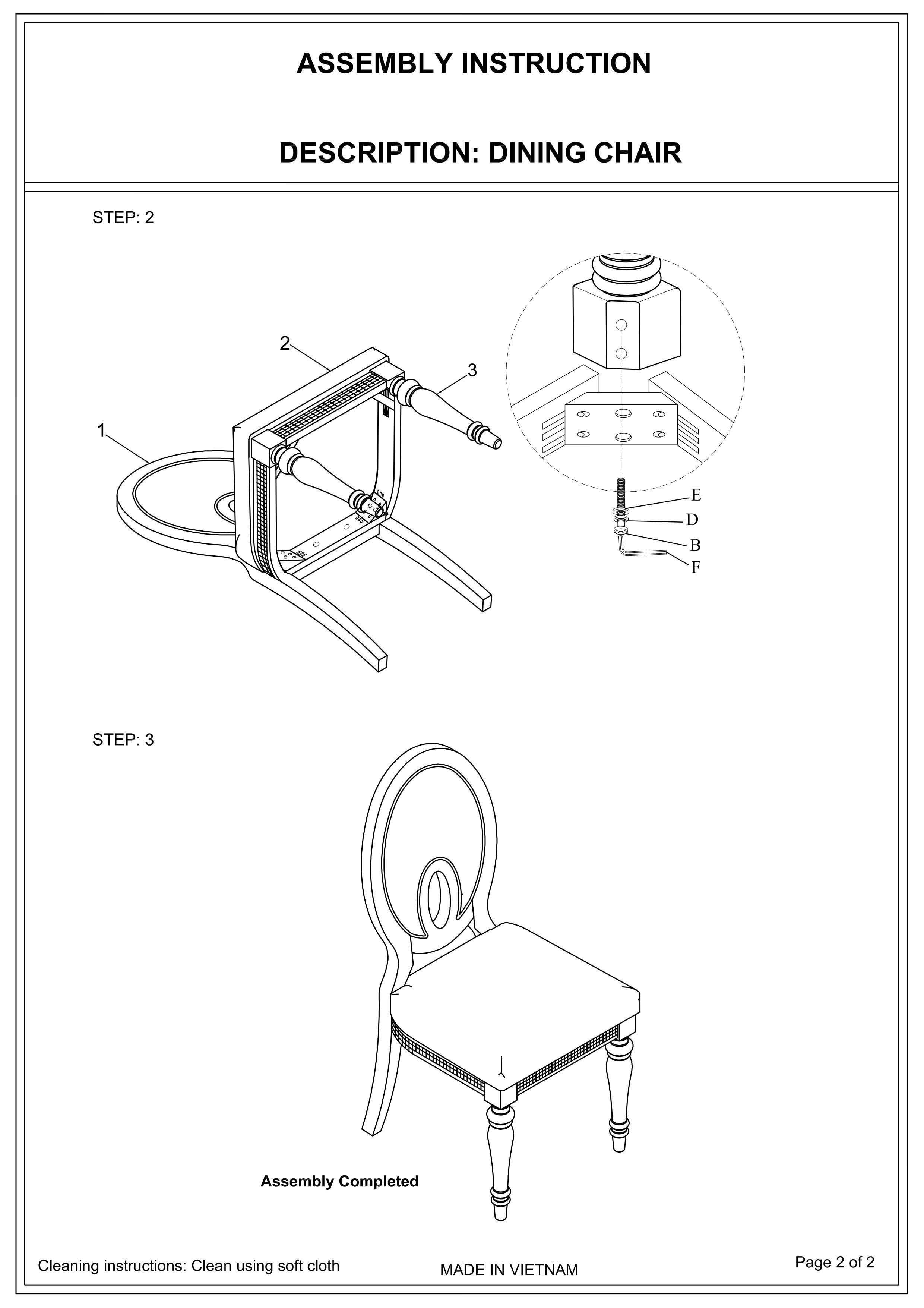 ASSEMBLY INSTRUCTION

DESCRIPTION: DINING CHAIR

STEP: 2

2

3

1

E

D

B

F

STEP: 3

Assembly Completed

Cleaning instructions: Clean using soft cloth

MADE IN VIETNAM

Page 2 of 2