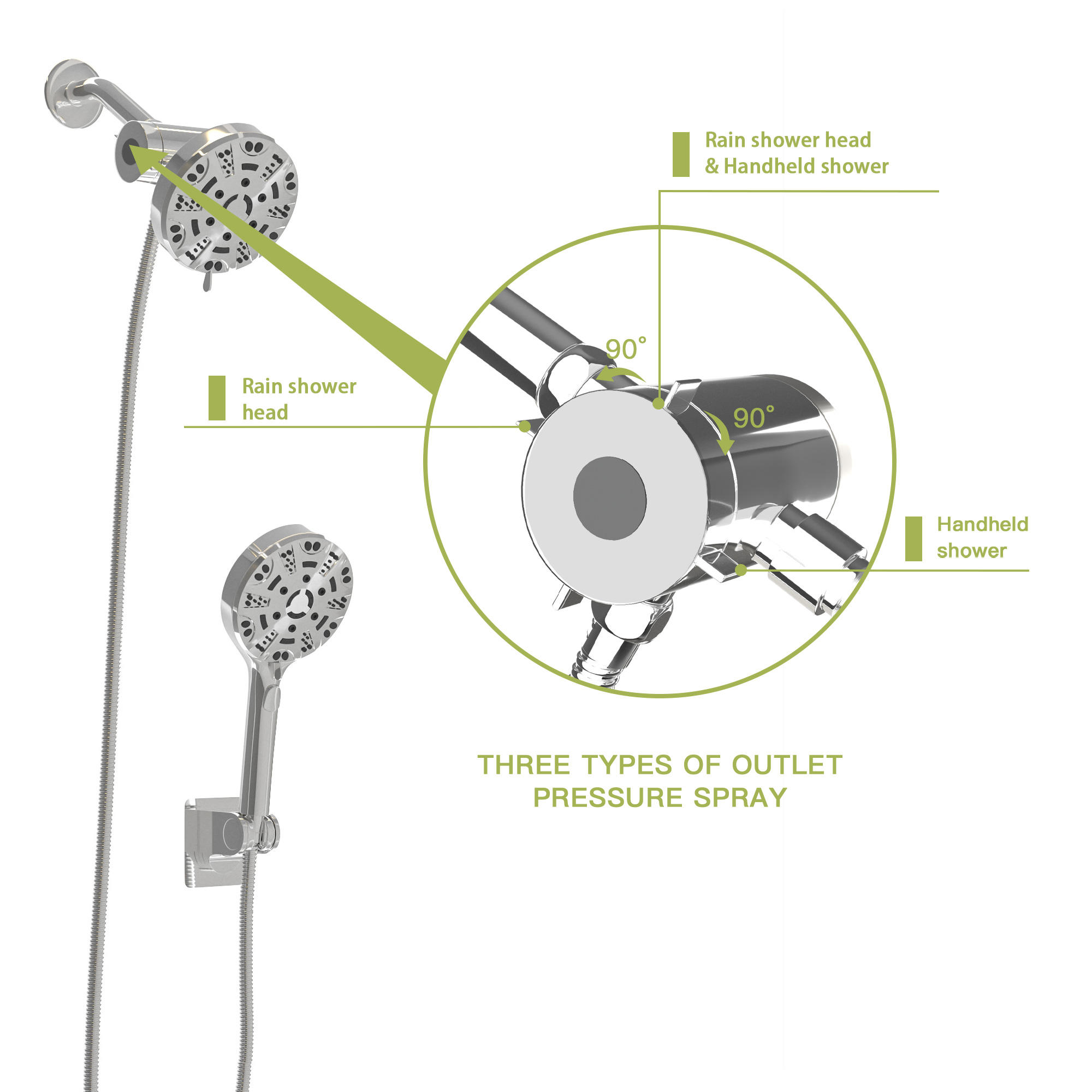 Rain shower head
& Handheld shower

90°

Rain shower head

90°

Handheld shower

THREE TYPES OF OUTLET PRESSURE SPRAY