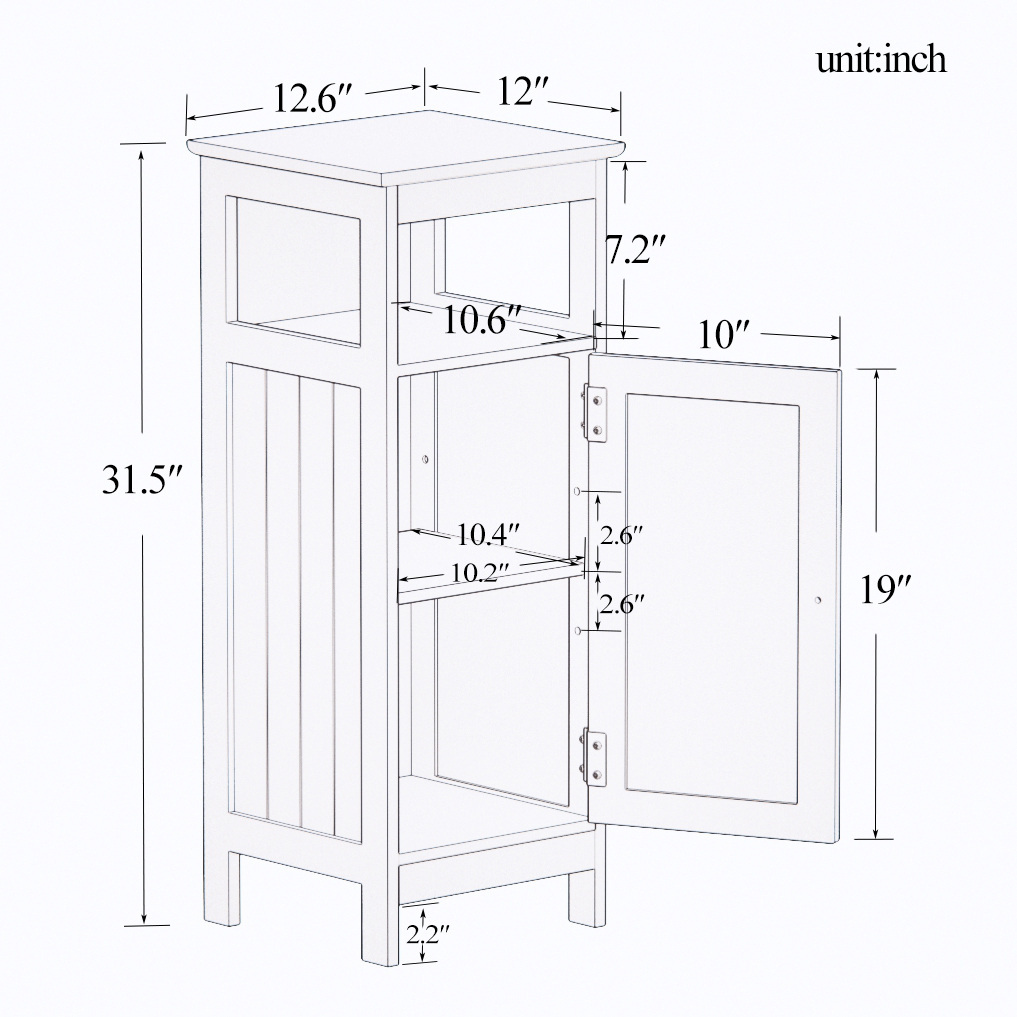 unit:inch

12.6″

12″

7.2″

10.6″

10″

31.5″

10.4″

2.6″

10.2″

2.6″

19″

2.2″