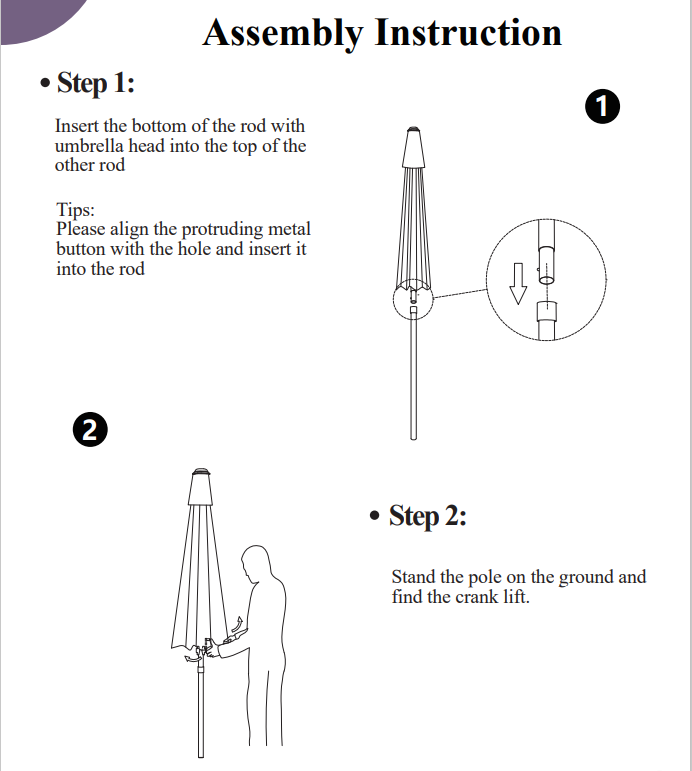 Assembly Instruction

• Step 1:

Insert the bottom of the rod with umbrella head into the top of the other rod

Tips:
Please align the protruding metal button with the hole and insert it into the rod

1

2

• Step 2:

Stand the pole on the ground and find the crank lift.