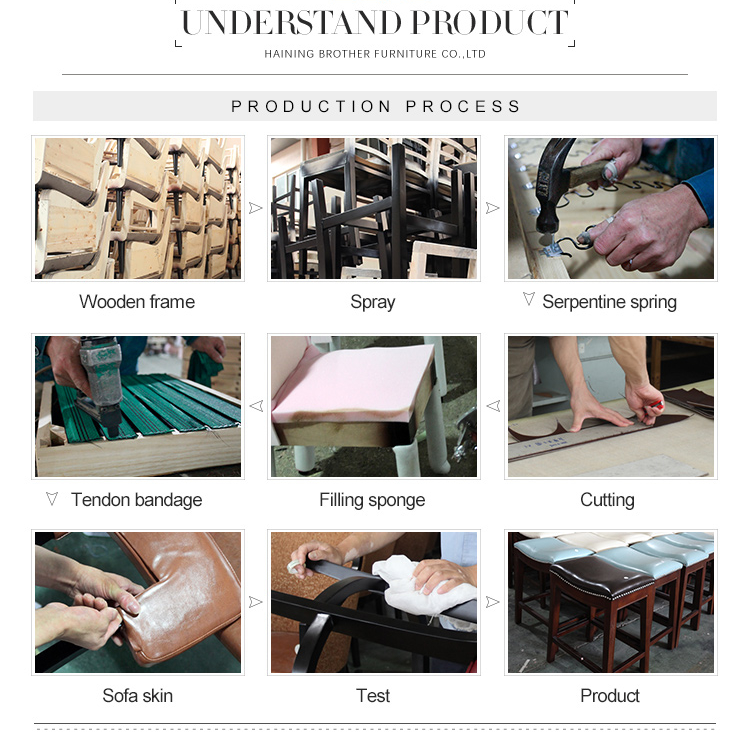 UNDERSTAND PRODUCT
HAINING BROTHER FURNITURE CO.,LTD

PRODUCTION PROCESS

Wooden frame

Spray

Serpentine spring

Tendon bandage

Filling sponge

Cutting

Sofa skin

Test

Product