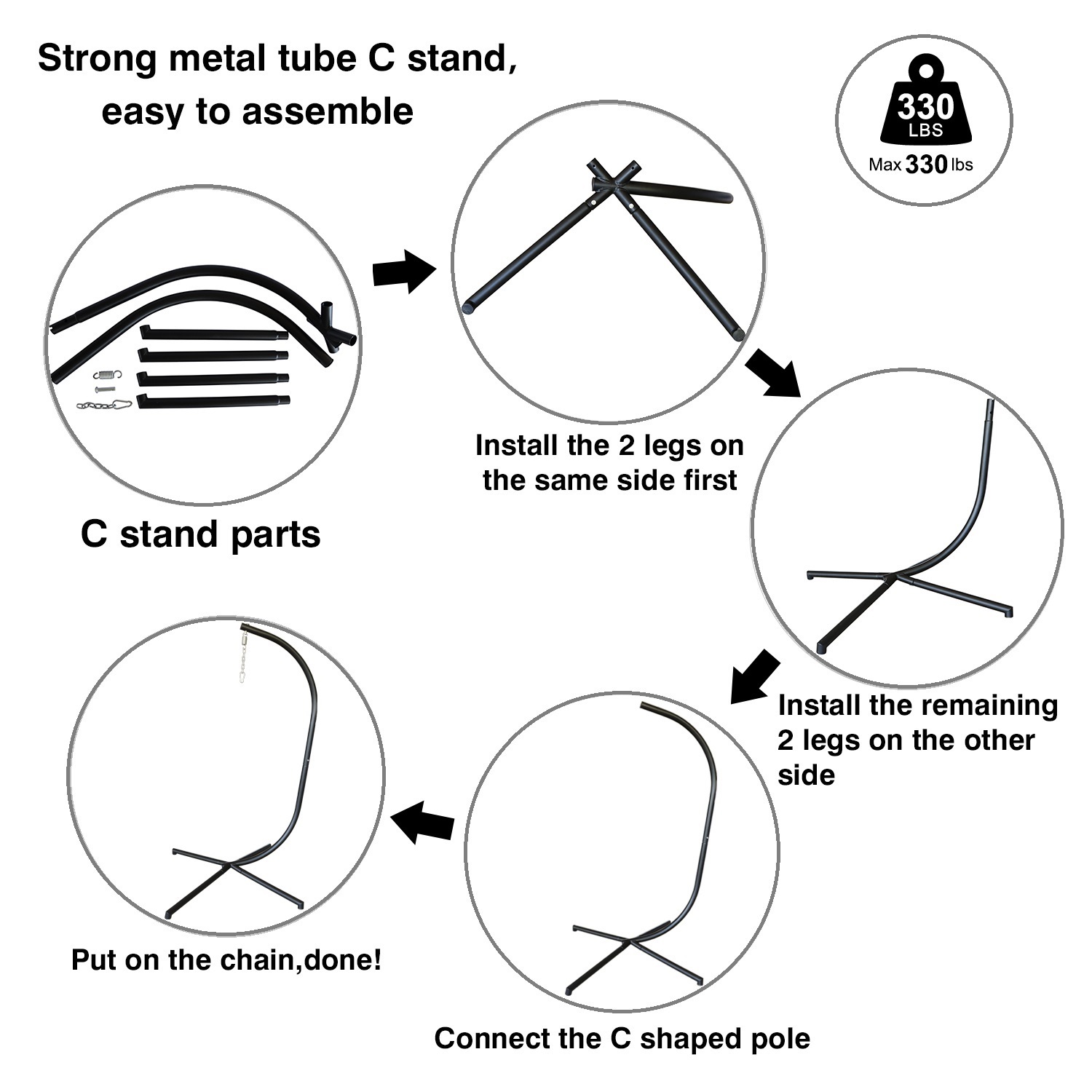 Strong metal tube C stand, easy to assemble

330 LBS

Max 330 lbs

C stand parts

Install the 2 legs on the same side first

Install the remaining 2 legs on the other side

Connect the C shaped pole

Put on the chain,done!