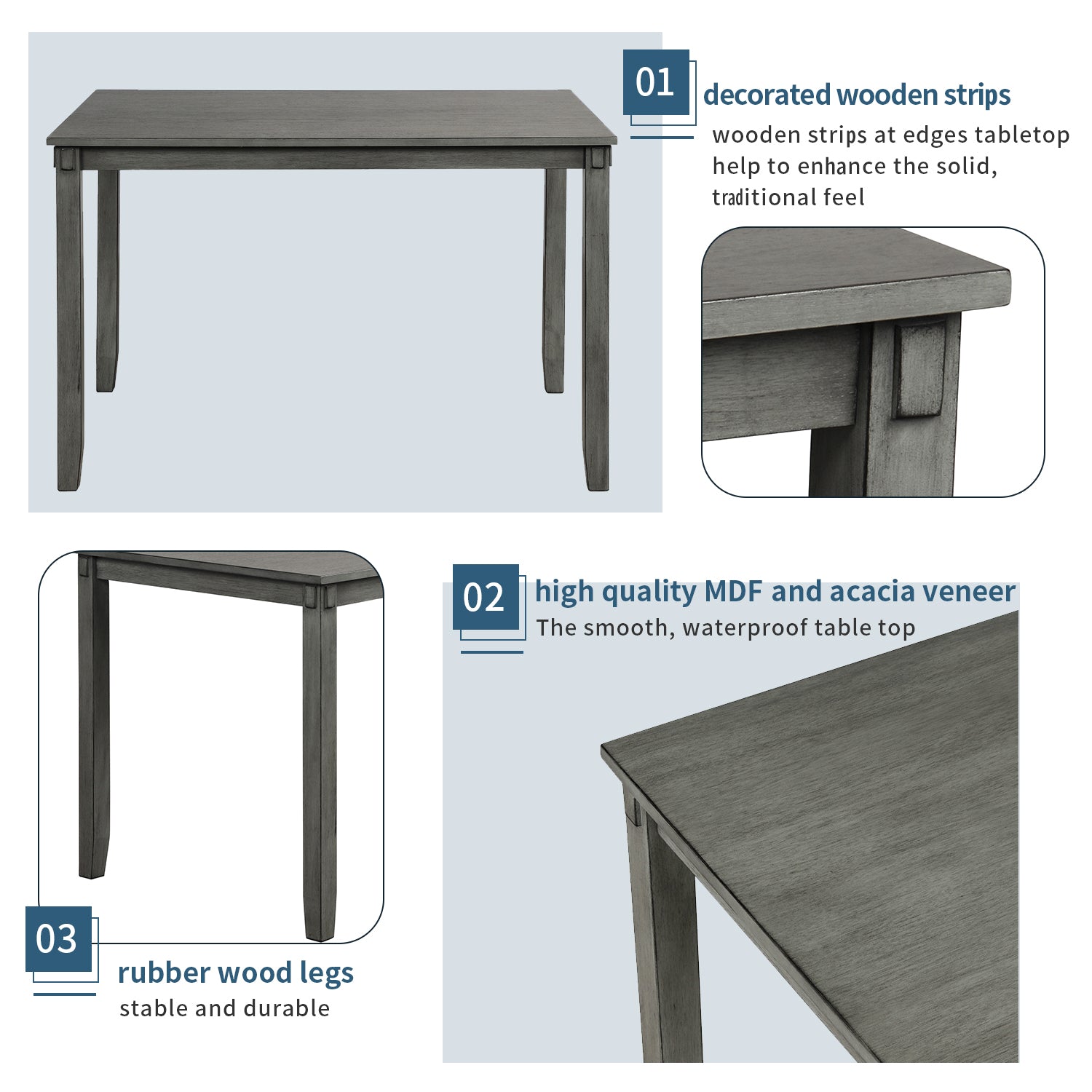 01
decorated wooden strips
wooden strips at edges tabletop help to enhance the solid, traditional feel

02
high quality MDF and acacia veneer
The smooth, waterproof table top

03
rubber wood legs
stable and durable