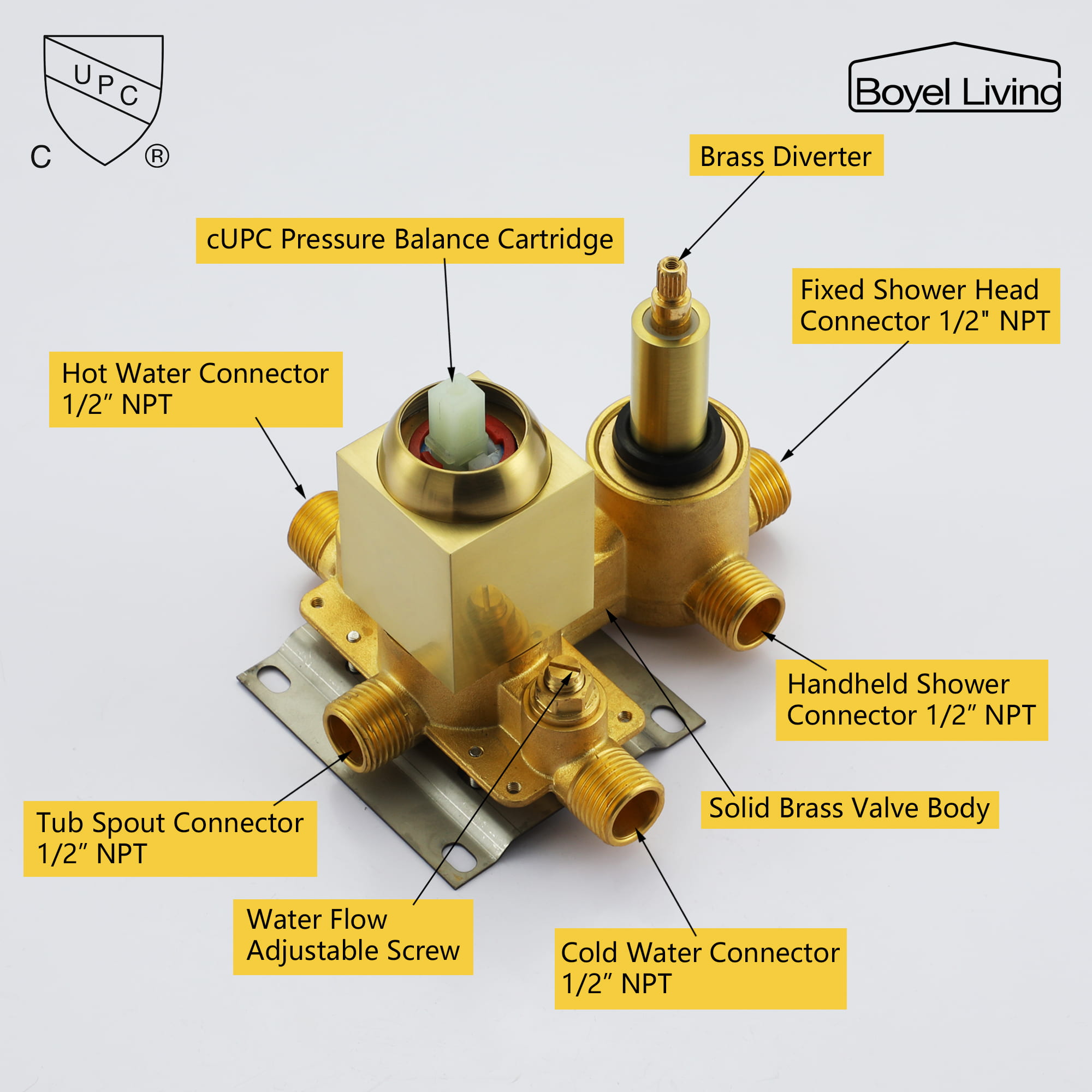 UPC
C ®

Boyel Living

Brass Diverter

cUPC Pressure Balance Cartridge

Fixed Shower Head Connector 1/2" NPT

Hot Water Connector 1/2″ NPT

Handheld Shower Connector 1/2″ NPT

Solid Brass Valve Body

Tub Spout Connector 1/2″ NPT

Water Flow Adjustable Screw

Cold Water Connector 1/2″ NPT