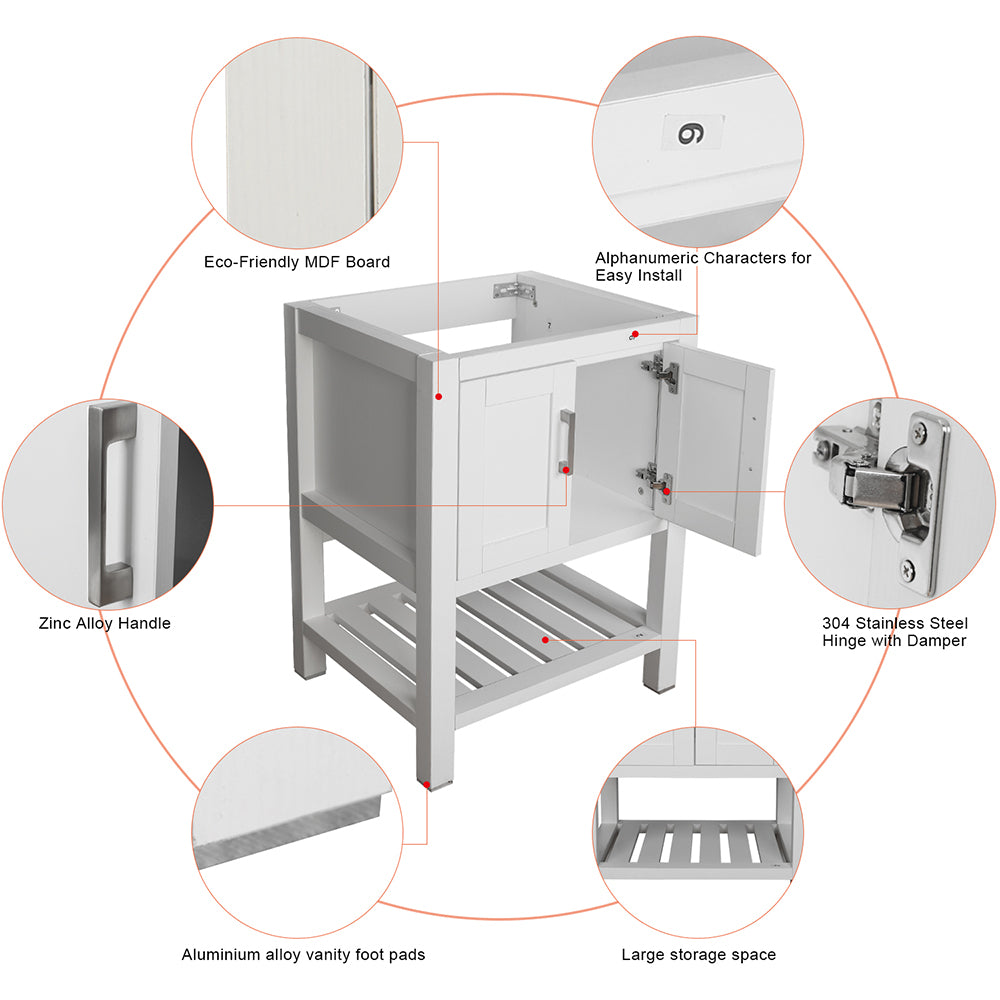 Eco-Friendly MDF Board

6

Alphanumeric Characters for Easy Install

Zinc Alloy Handle

304 Stainless Steel Hinge with Damper

Aluminium alloy vanity foot pads

Large storage space