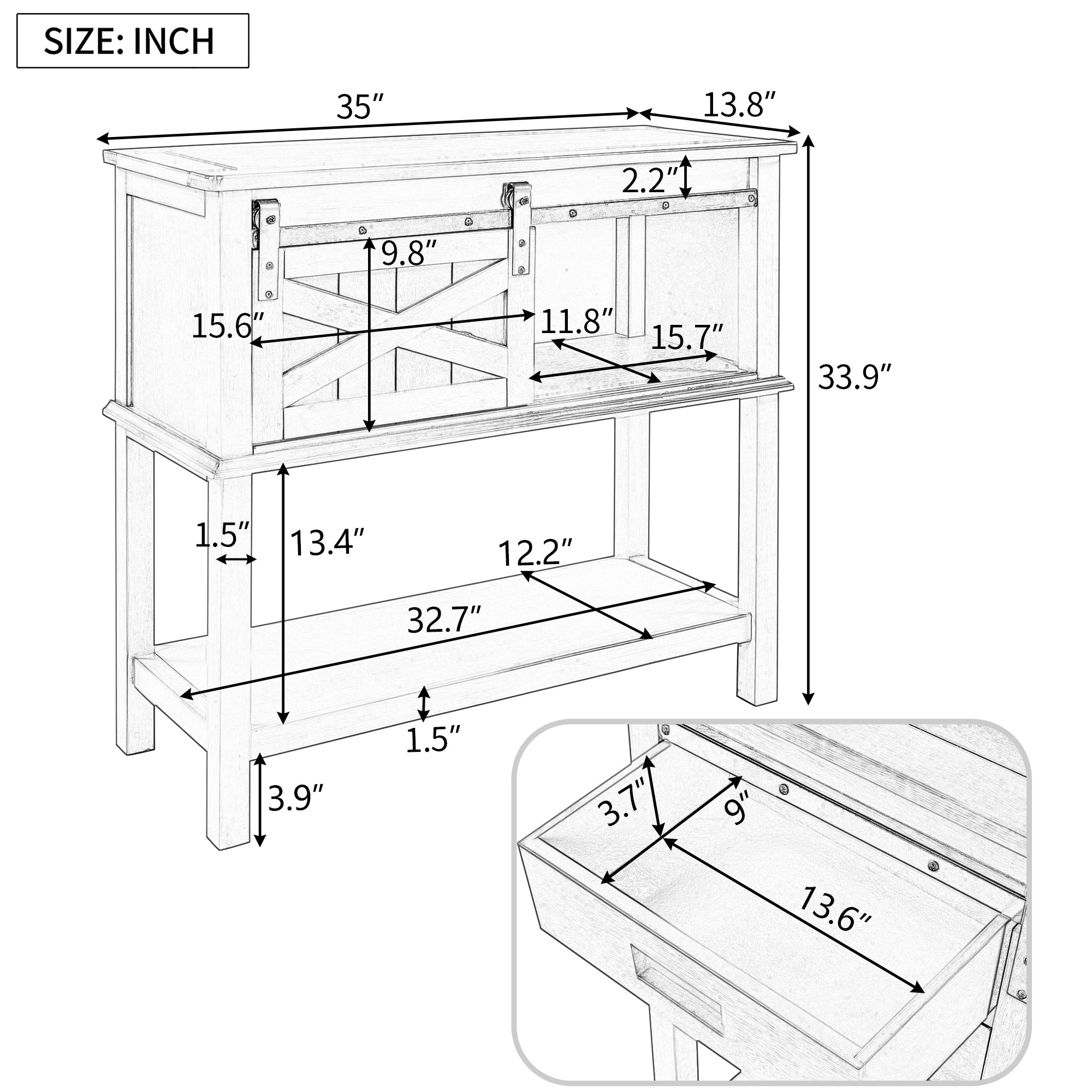 SIZE: INCH

35″

13.8″

2.2″

9.8″

15.6″

11.8″

15.7″

33.9″

1.5″

13.4″

12.2″

32.7″

1.5″

3.9″

3.7″

9″

13.6″