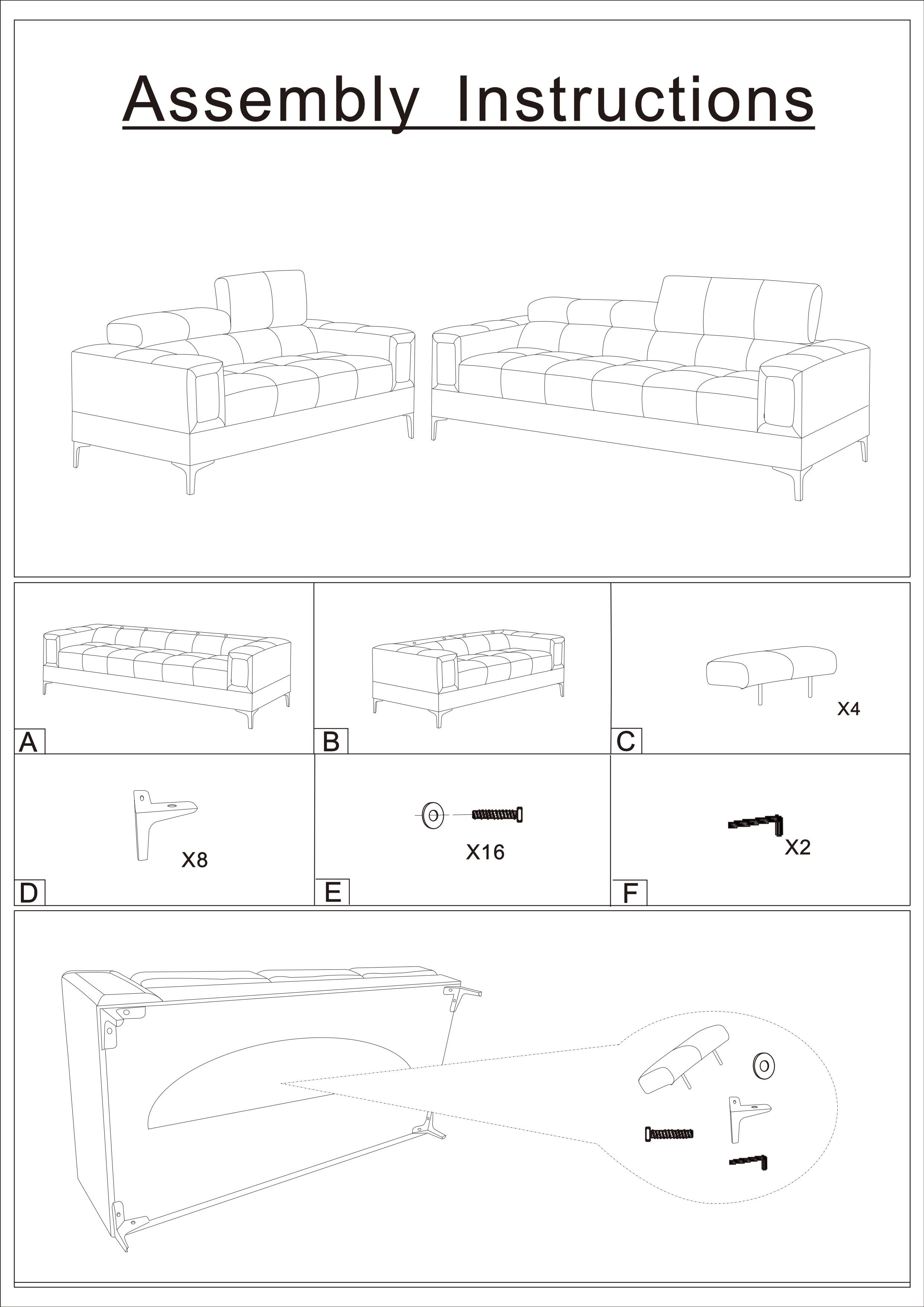 Assembly Instructions

A

B

X4

C

X8

D

X16

E

X2

F