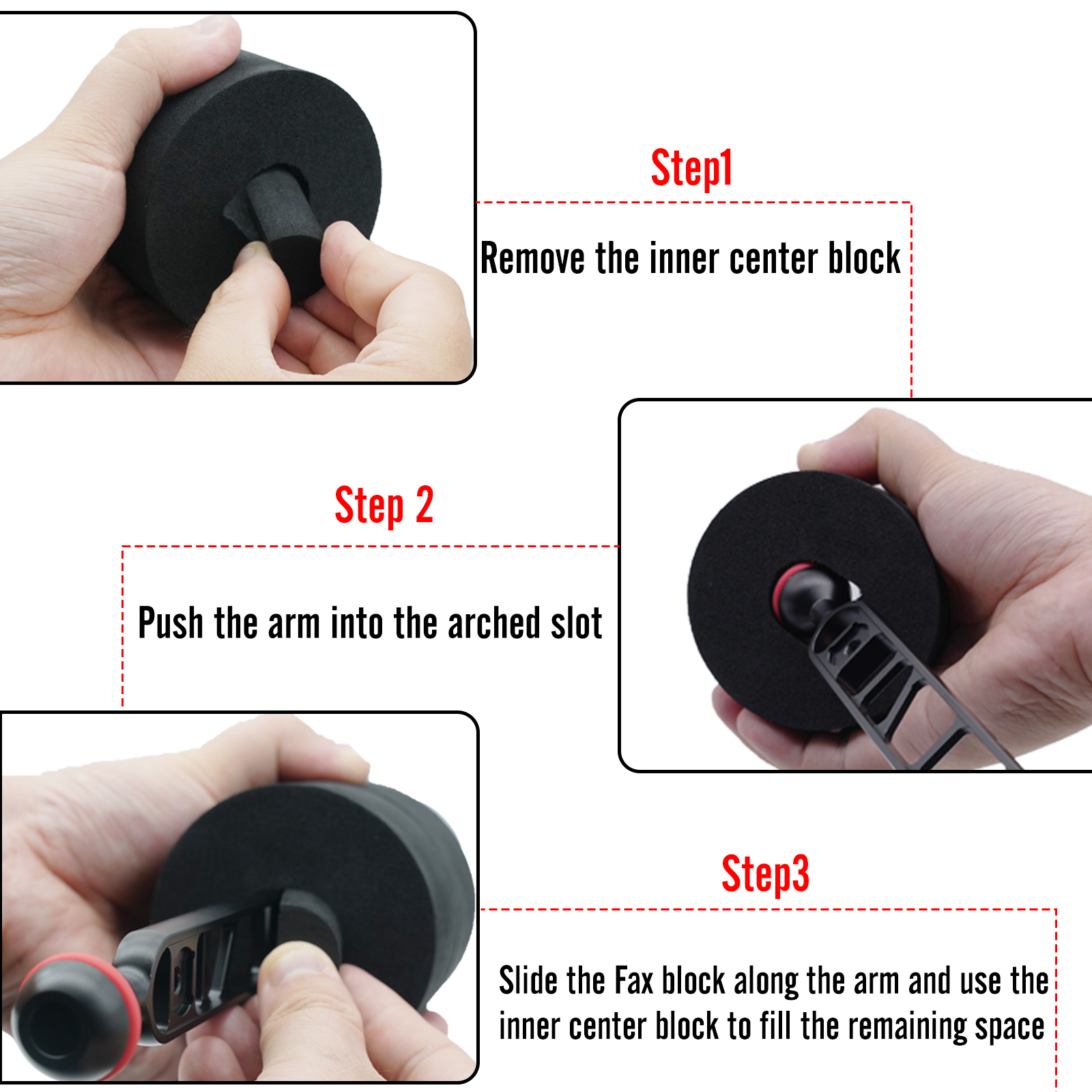 Step1

Remove the inner center block

Step 2

Push the arm into the arched slot

Step3

Slide the Fax block along the arm and use the inner center block to fill the remaining space