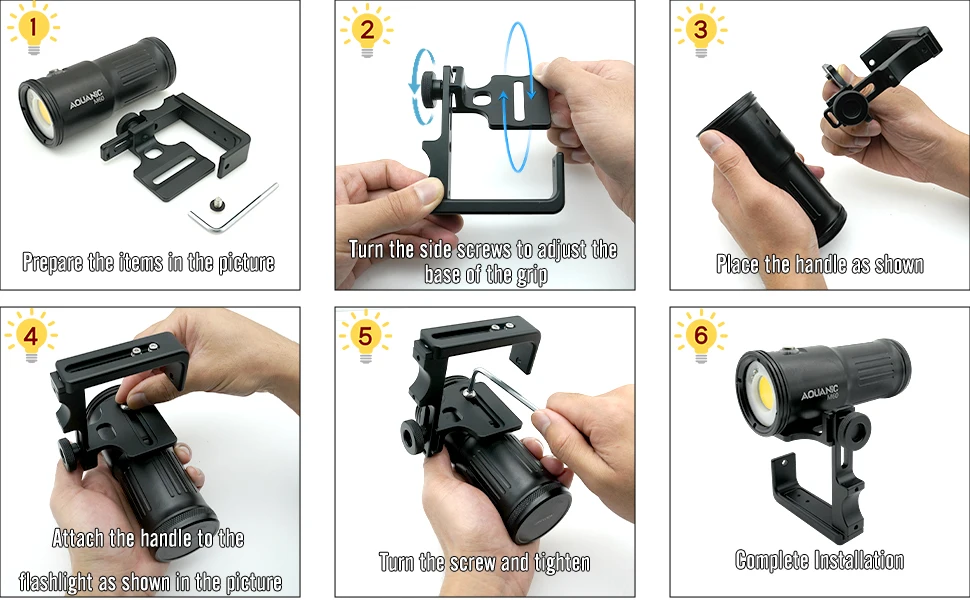 1

AQUANIC M60

Prepare the items in the picture

2

Turn the side screws to adjust the base of the grip

3

Place the handle as shown

4

Attach the handle to the flashlight as shown in the picture

5

Turn the screw and tighten

6

AQUANIC M60

Complete Installation