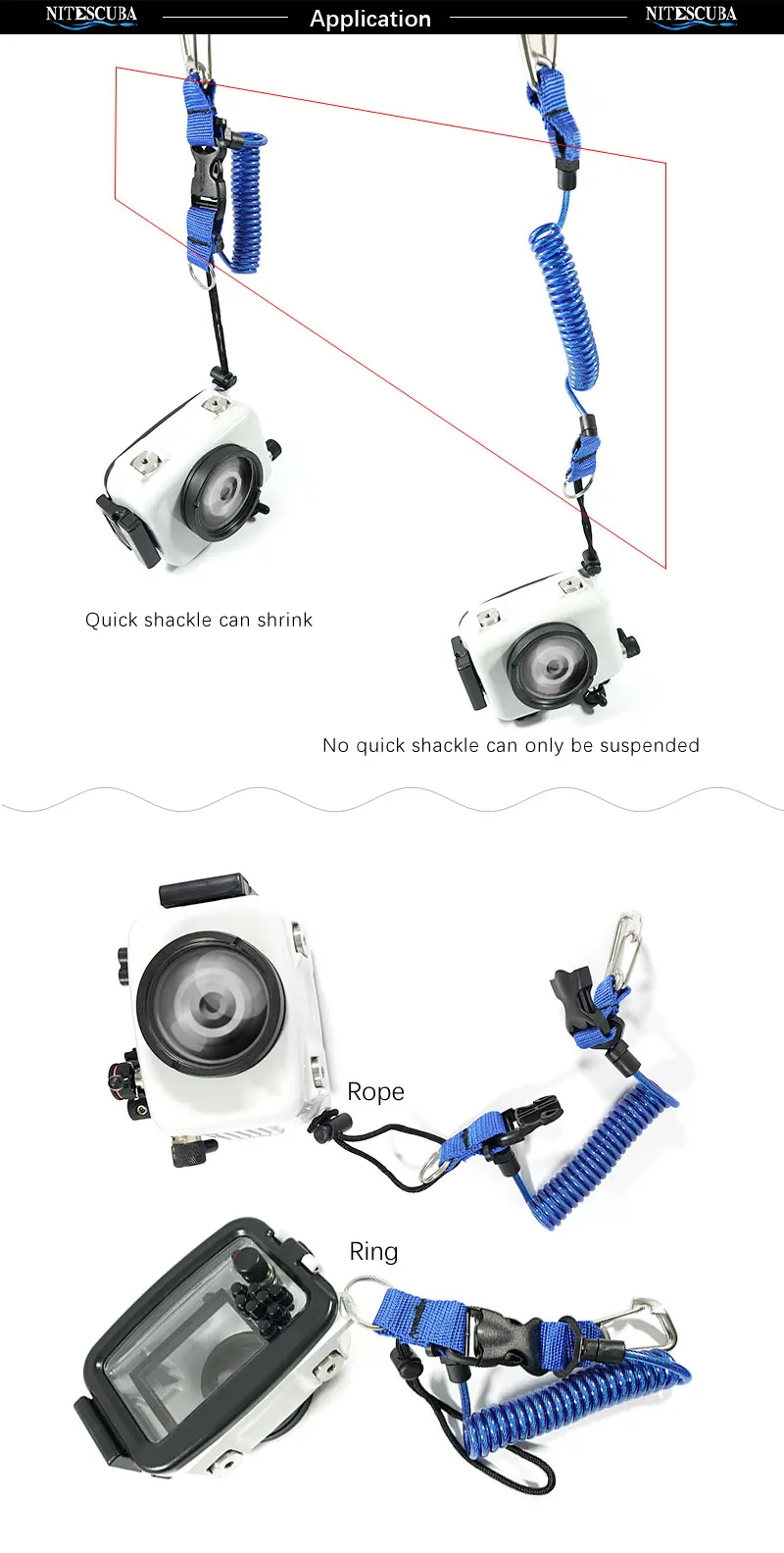 NITESCUBA Application NITESCUBA

Quick shackle can shrink

No quick shackle can only be suspended

Rope

Ring