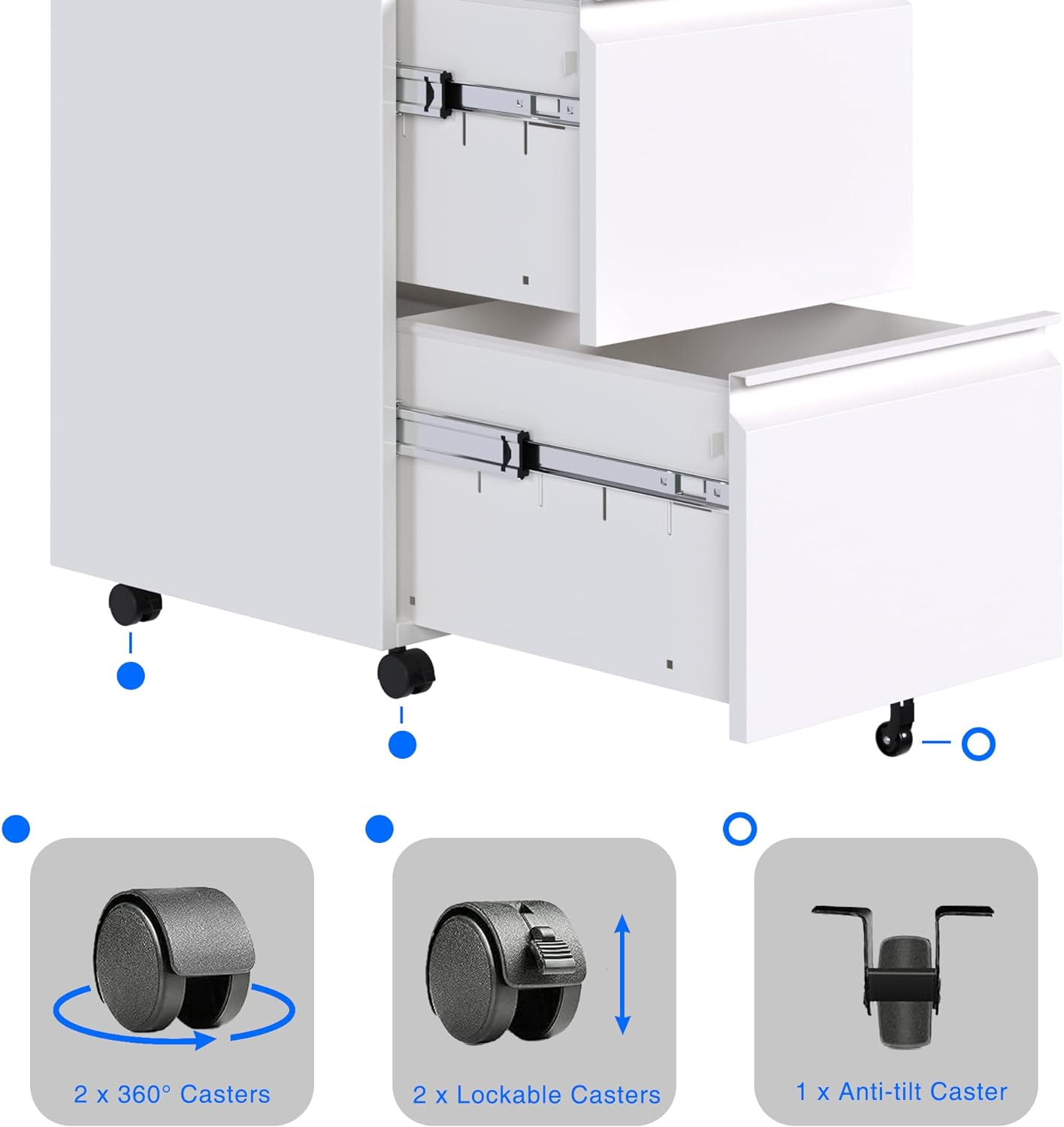 2 x 360° Casters

2 x Lockable Casters

1 x Anti-tilt Caster