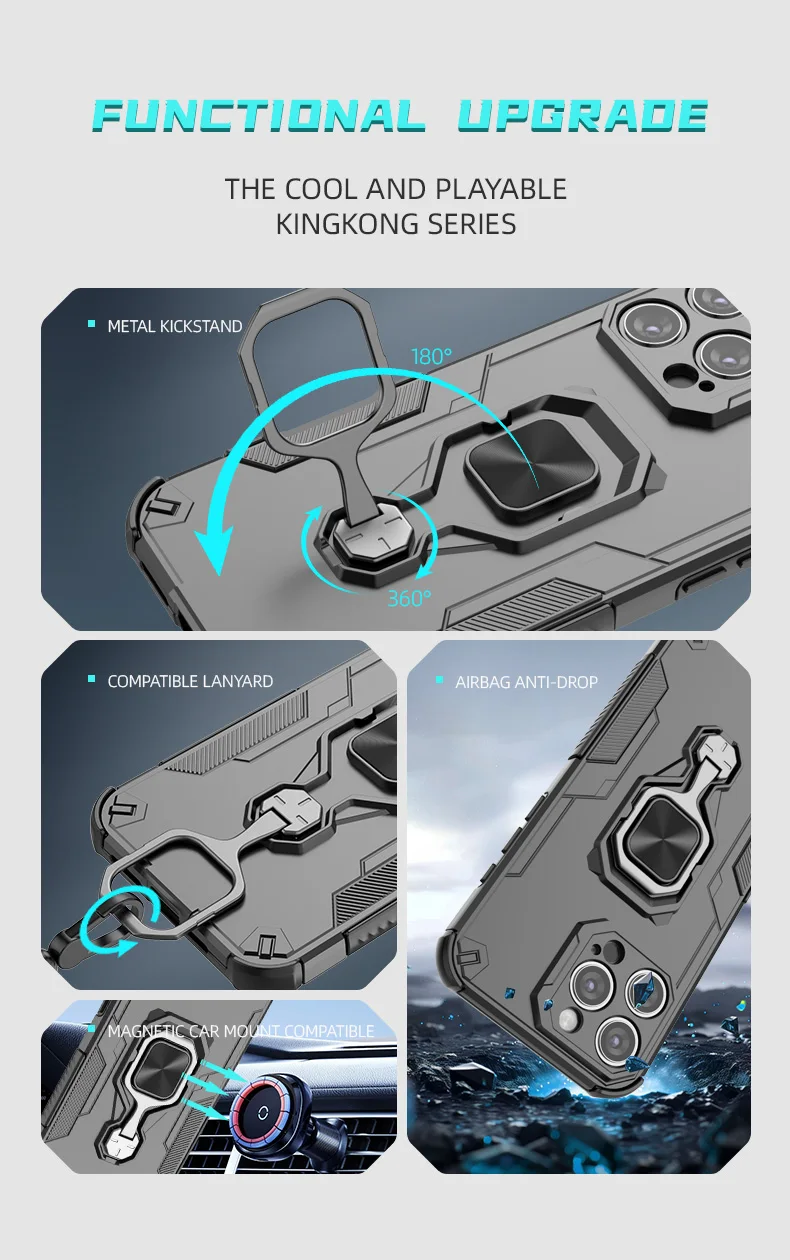 FUNCTIONAL UPGRADE

THE COOL AND PLAYABLE KINGKONG SERIES

METAL KICKSTAND

180°

360°

COMPATIBLE LANYARD

AIRBAG ANTI-DROP

MAGNETIC CAR MOUNT COMPATIBLE