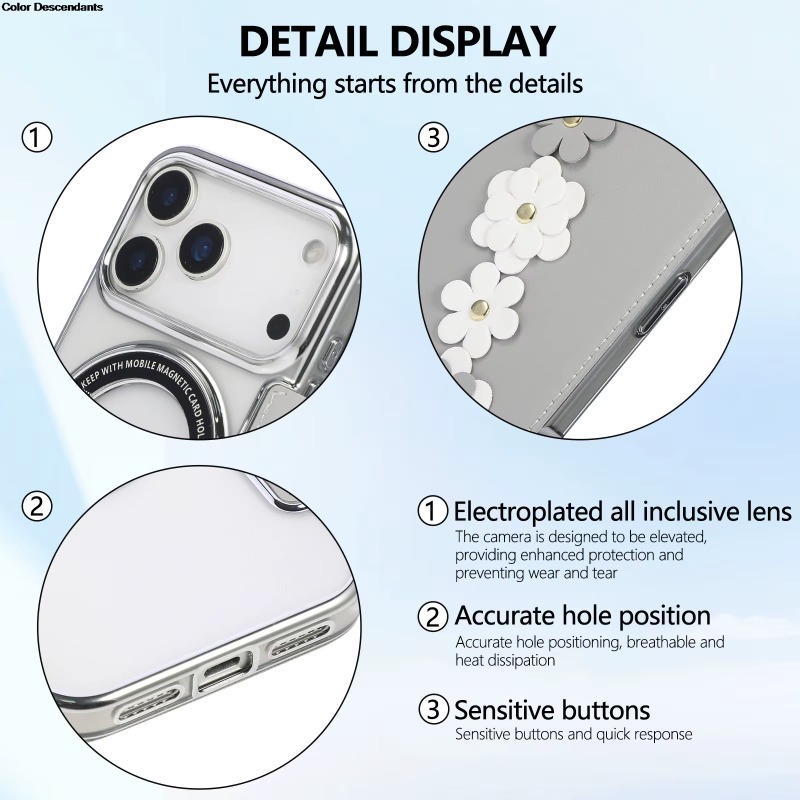 Color Descendants

DETAIL DISPLAY

Everything starts from the details

①

KEEP WITH MOBILE MAGNETIC CARD HOL

③

②

① Electroplated all inclusive lens

The camera is designed to be elevated, providing enhanced protection and preventing wear and tear

② Accurate hole position

Accurate hole positioning, breathable and heat dissipation

③ Sensitive buttons

Sensitive buttons and quick response