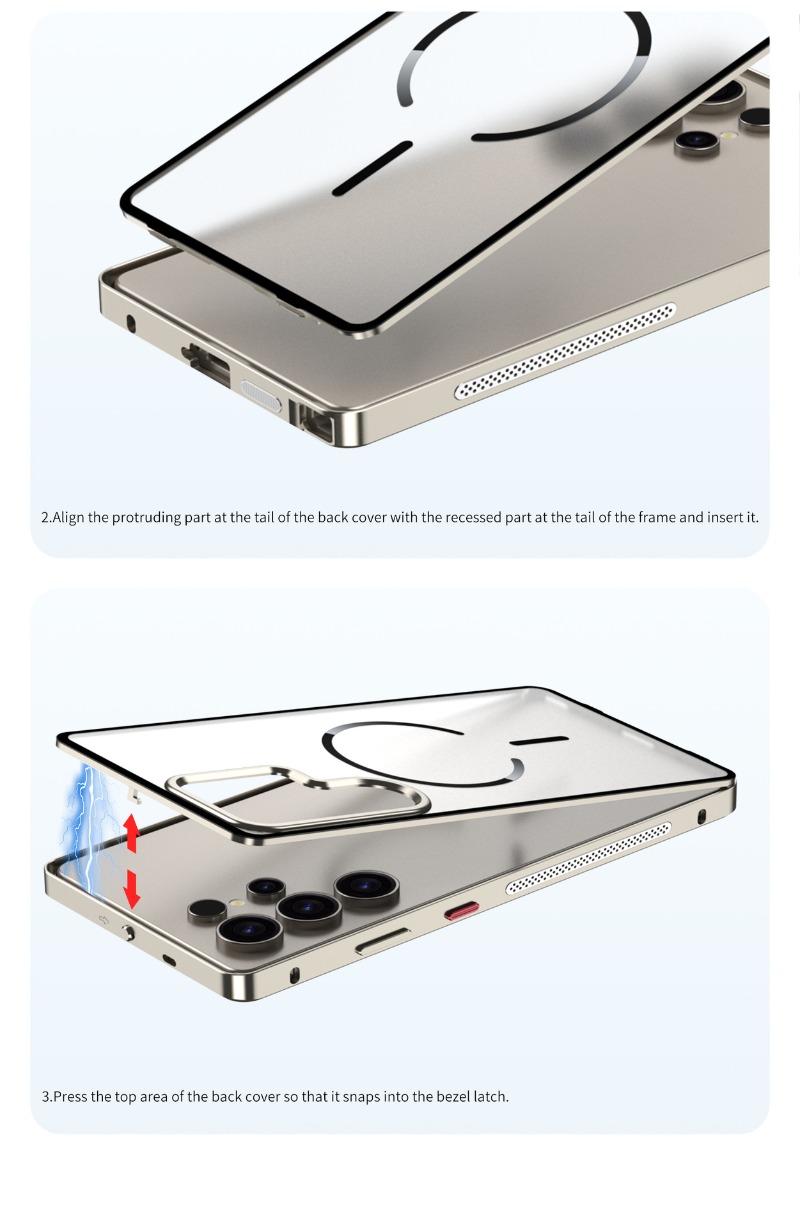 2.Align the protruding part at the tail of the back cover with the recessed part at the tail of the frame and insert it.

3.Press the top area of the back cover so that it snaps into the bezel latch.