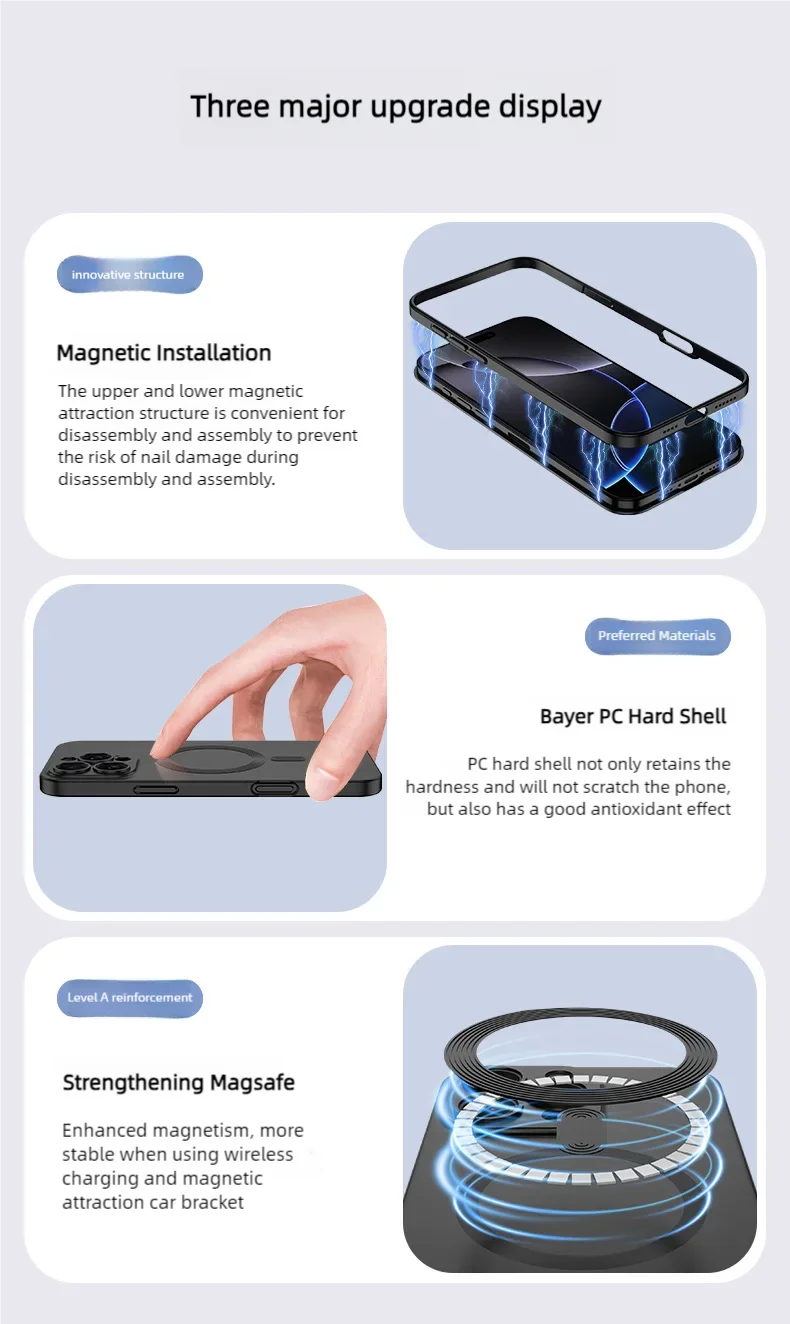 Three major upgrade display

innovative structure

Magnetic Installation

The upper and lower magnetic attraction structure is convenient for disassembly and assembly to prevent the risk of nail damage during disassembly and assembly.

Preferred Materials

Bayer PC Hard Shell

PC hard shell not only retains the hardness and will not scratch the phone, but also has a good antioxidant effect

Level A reinforcement

Strengthening Magsafe

Enhanced magnetism, more stable when using wireless charging and magnetic attraction car bracket