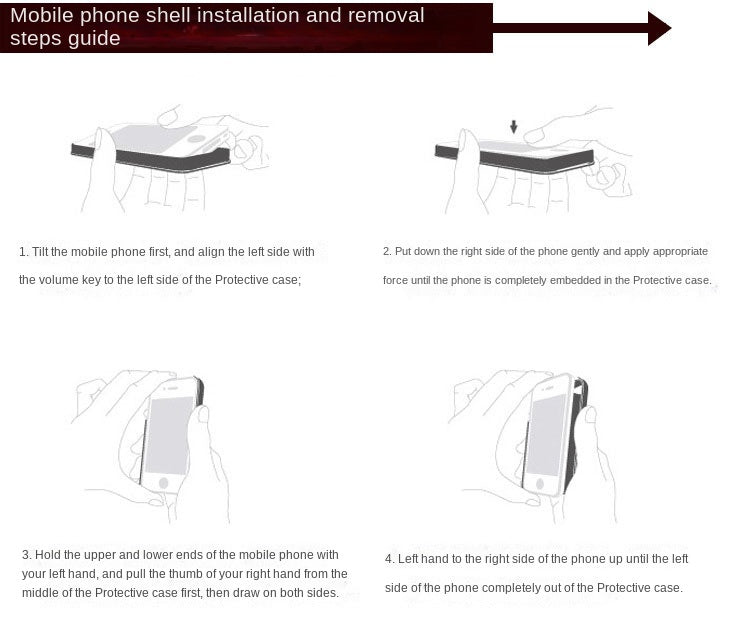 Mobile phone shell installation and removal steps guide

1. Tilt the mobile phone first, and align the left side with the volume key to the left side of the Protective case;

2. Put down the right side of the phone gently and apply appropriate force until the phone is completely embedded in the Protective case.

3. Hold the upper and lower ends of the mobile phone with your left hand, and pull the thumb of your right hand from the middle of the Protective case first, then draw on both sides.

4. Left hand to the right side of the phone up until the left side of the phone completely out of the Protective case.