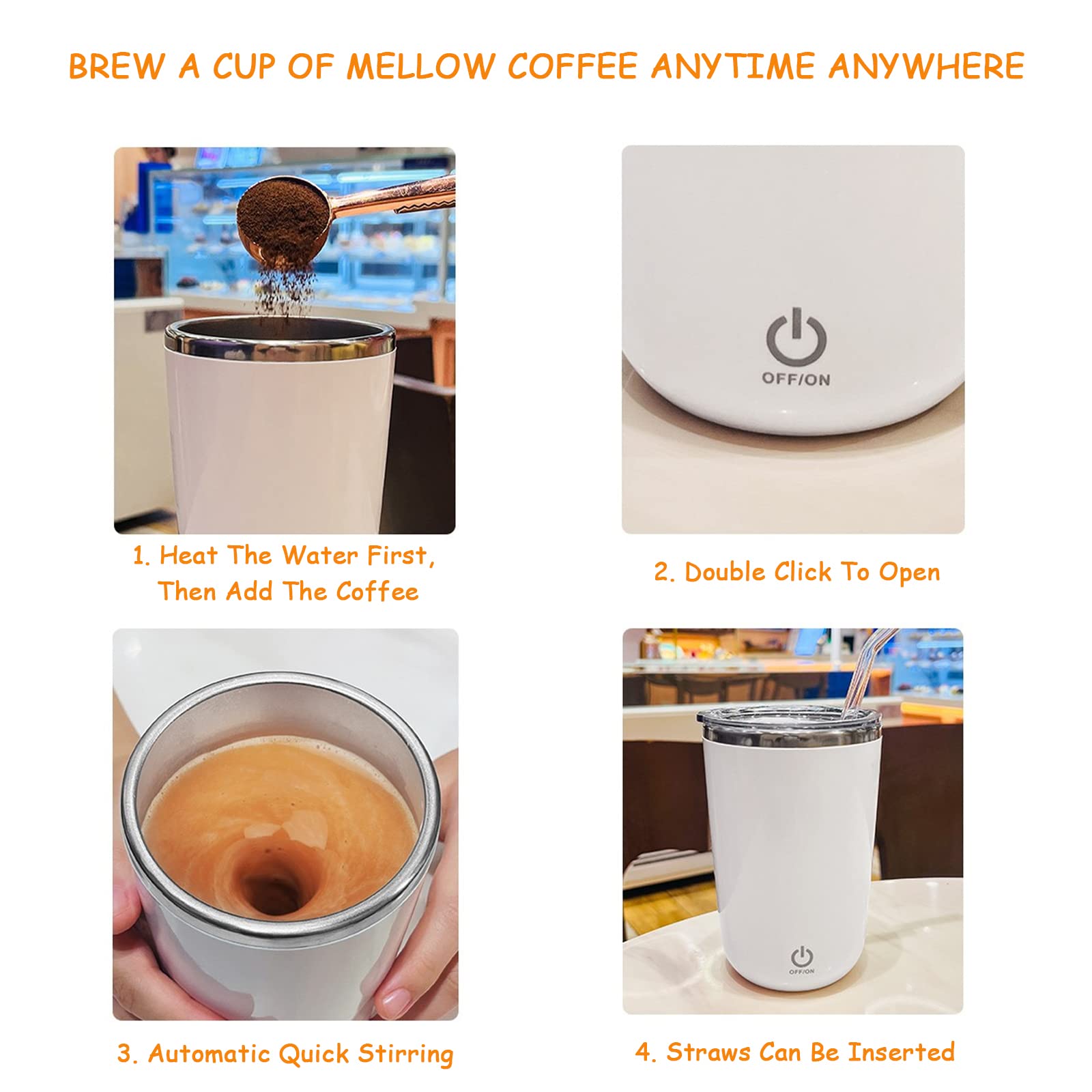 BREW A CUP OF MELLOW COFFEE ANYTIME ANYWHERE

1. Heat The Water First, Then Add The Coffee

OFF/ON

2. Double Click To Open

3. Automatic Quick Stirring

OFF/ON

4. Straws Can Be Inserted