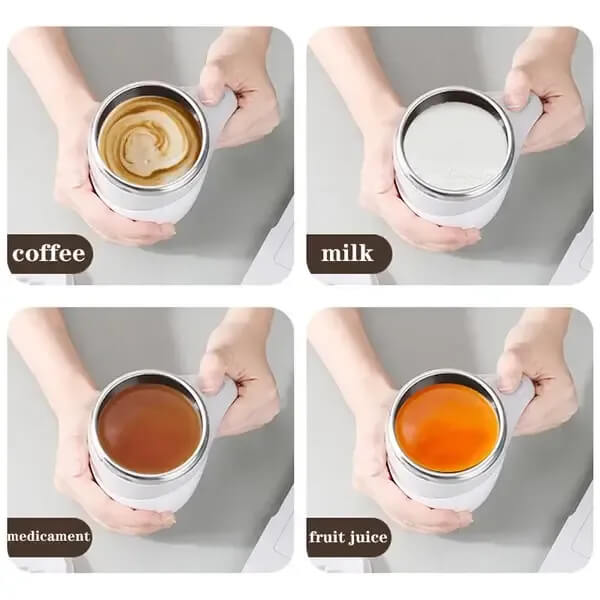 coffee

milk

medicament

fruit juice