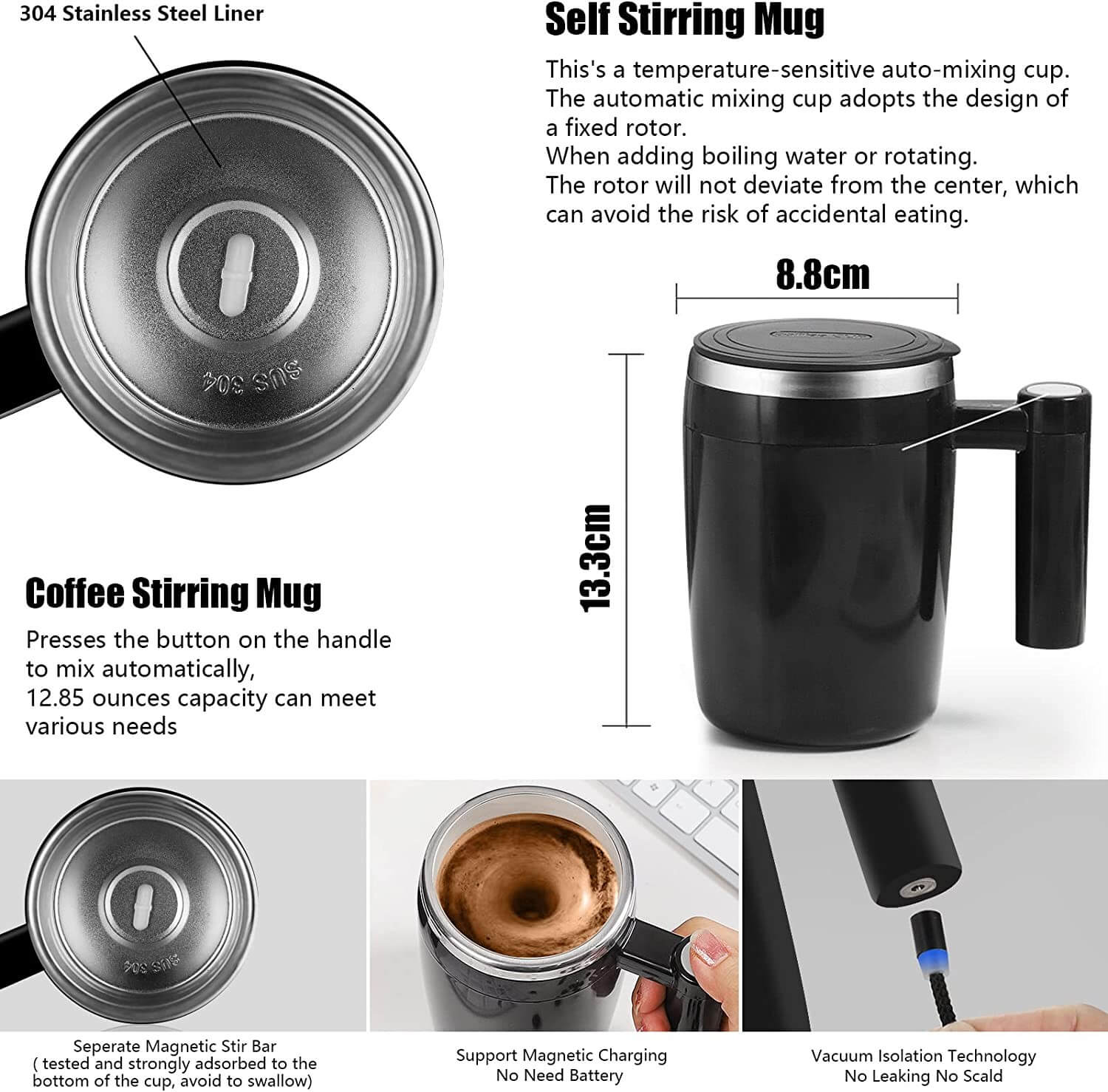 304 Stainless Steel Liner

SUS 304

Self Stirring Mug

This's a temperature-sensitive auto-mixing cup.
The automatic mixing cup adopts the design of a fixed rotor.
When adding boiling water or rotating.
The rotor will not deviate from the center, which can avoid the risk of accidental eating.

8.8cm

13.3cm

Coffee Stirring Mug

Presses the button on the handle to mix automatically,
12.85 ounces capacity can meet various needs

SUS 304

Seperate Magnetic Stir Bar
( tested and strongly adsorbed to the bottom of the cup, avoid to swallow)

Support Magnetic Charging
No Need Battery

Vacuum Isolation Technology
No Leaking No Scald