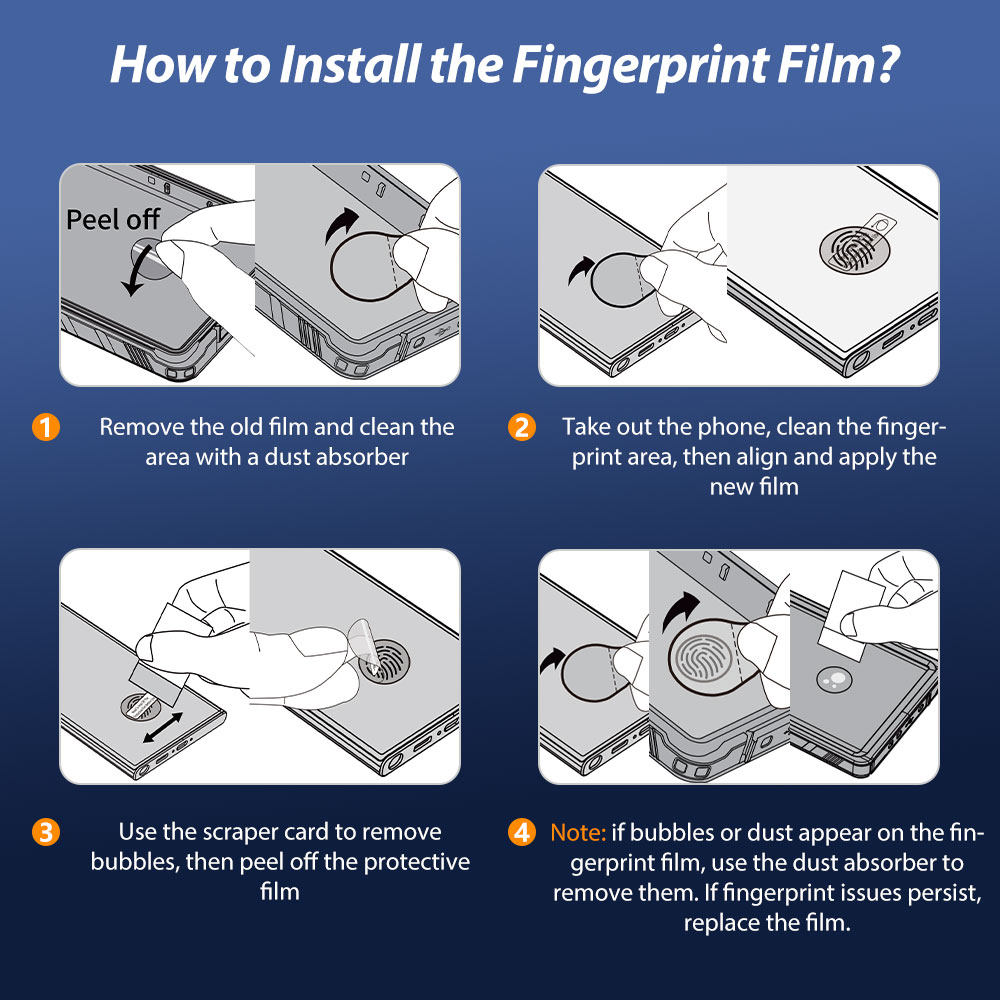 How to Install the Fingerprint Film?

Peel off

1 Remove the old film and clean the area with a dust absorber

2 Take out the phone, clean the fingerprint area, then align and apply the new film

3 Use the scraper card to remove bubbles, then peel off the protective film

4 Note: if bubbles or dust appear on the fingerprint film, use the dust absorber to remove them. If fingerprint issues persist, replace the film.