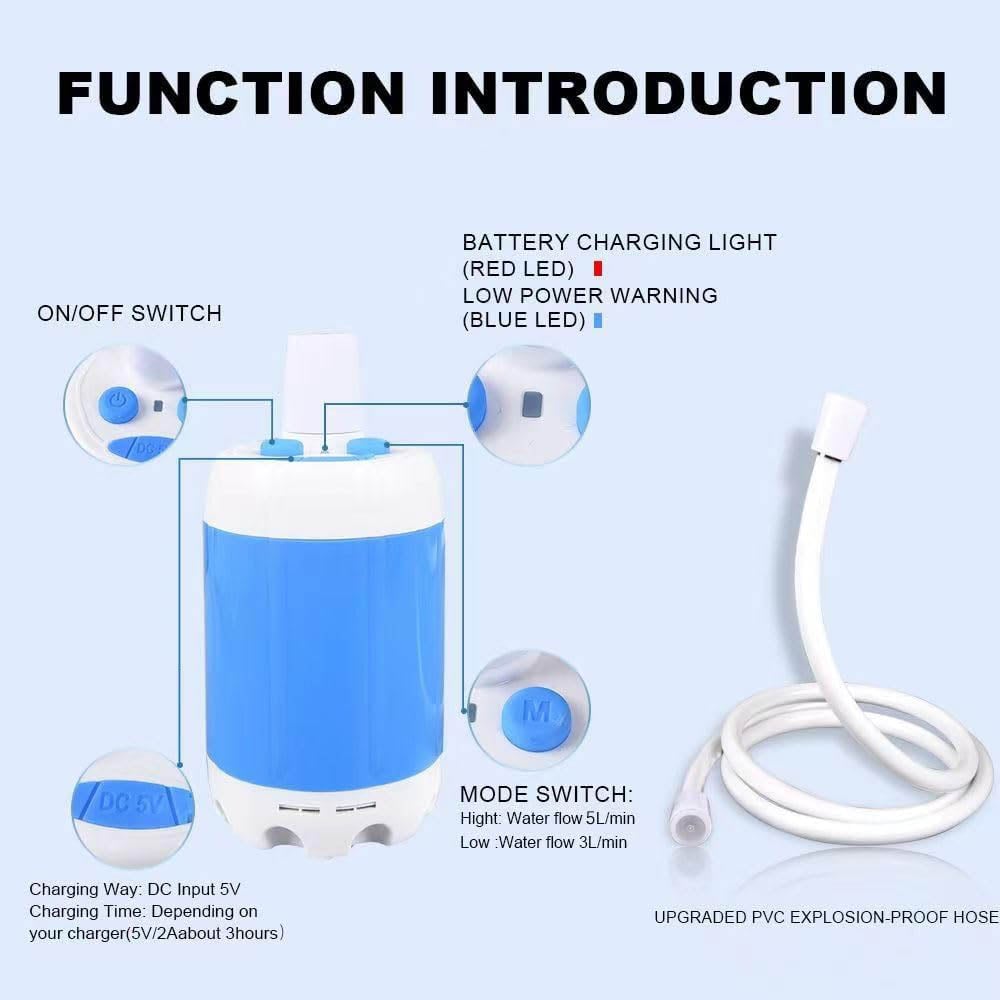 FUNCTION INTRODUCTION

BATTERY CHARGING LIGHT
(RED LED)
LOW POWER WARNING
(BLUE LED)

ON/OFF SWITCH

DC 5V

M

DC 5V

MODE SWITCH:
Hight: Water flow 5L/min
Low :Water flow 3L/min

Charging Way: DC Input 5V
Charging Time: Depending on your charger(5V/2Aabout 3hours)

UPGRADED PVC EXPLOSION-PROOF HOSE