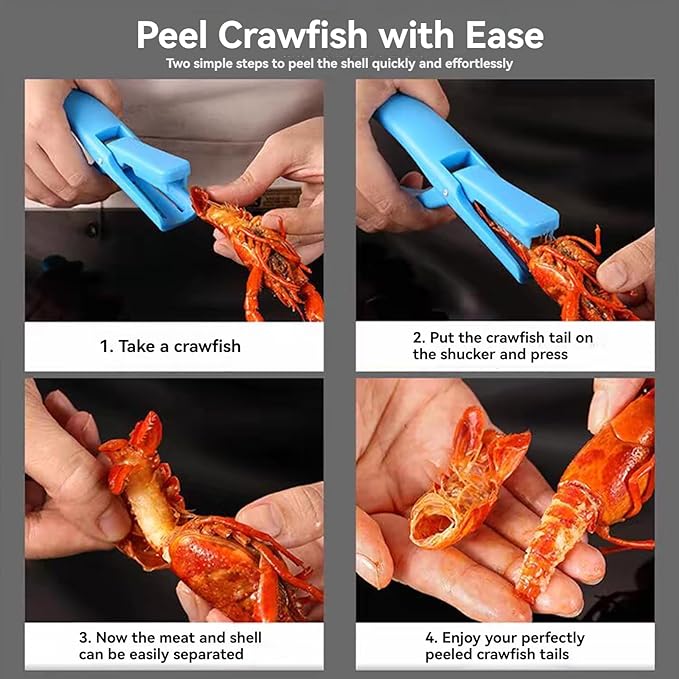 Peel Crawfish with Ease

Two simple steps to peel the shell quickly and effortlessly

1. Take a crawfish

2. Put the crawfish tail on the shucker and press

3. Now the meat and shell can be easily separated

4. Enjoy your perfectly peeled crawfish tails