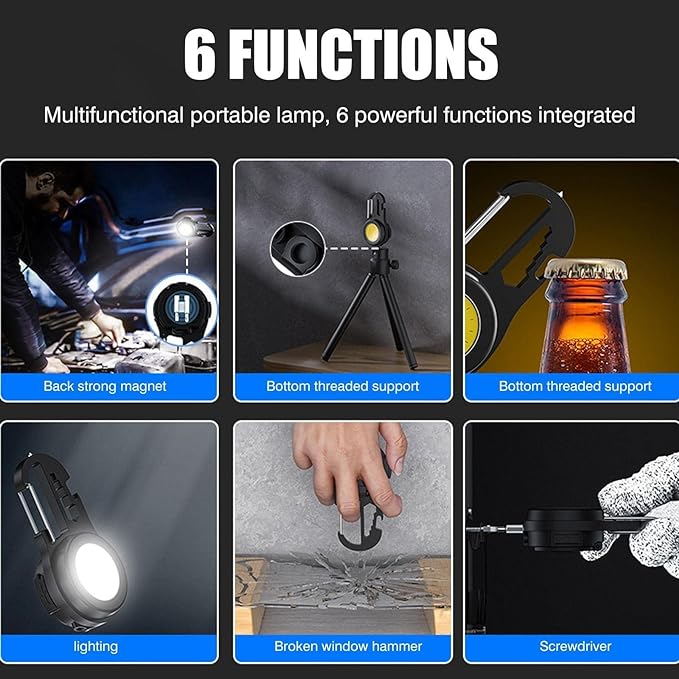 6 FUNCTIONS

Multifunctional portable lamp, 6 powerful functions integrated

Back strong magnet

Bottom threaded support

Bottom threaded support

lighting

Broken window hammer

Screwdriver