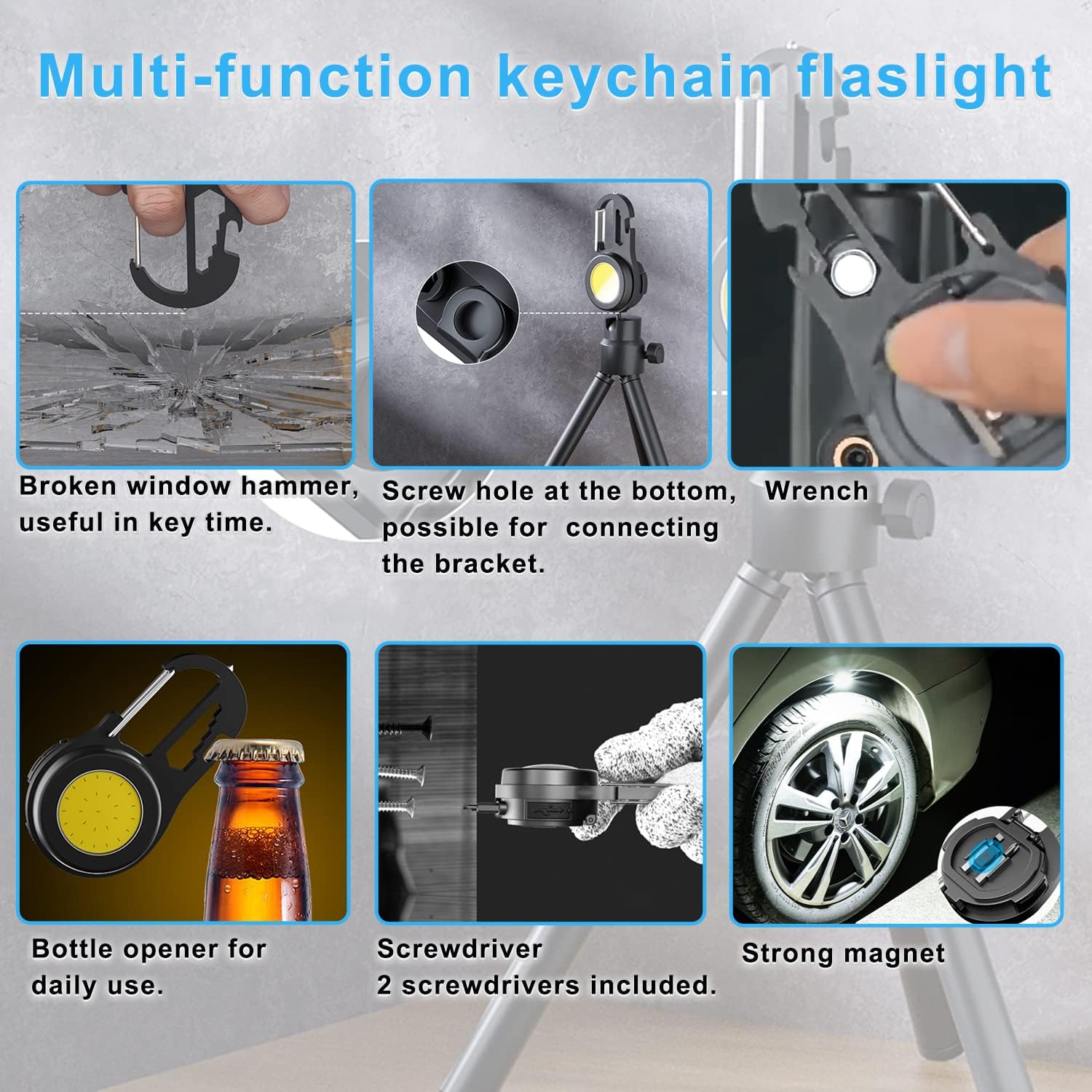 Multi-function keychain flaslight

Broken window hammer, useful in key time.

Screw hole at the bottom, possible for connecting the bracket.

Wrench

Bottle opener for daily use.

Screwdriver
2 screwdrivers included.

Strong magnet