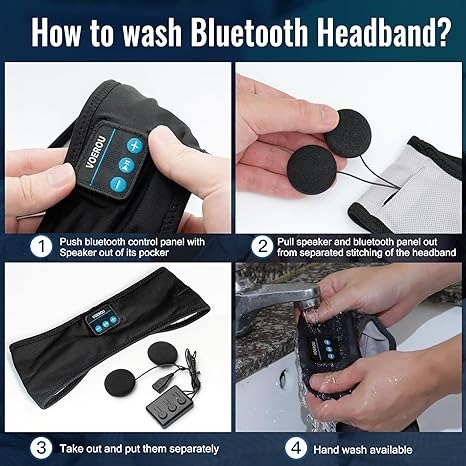 How to wash Bluetooth Headband?

VOEROU

1 Push bluetooth control panel with Speaker out of its pocker

2 Pull speaker and bluetooth panel out from separated stitching of the headband

VOEROU

VOEROU

3 Take out and put them separately

4 Hand wash available