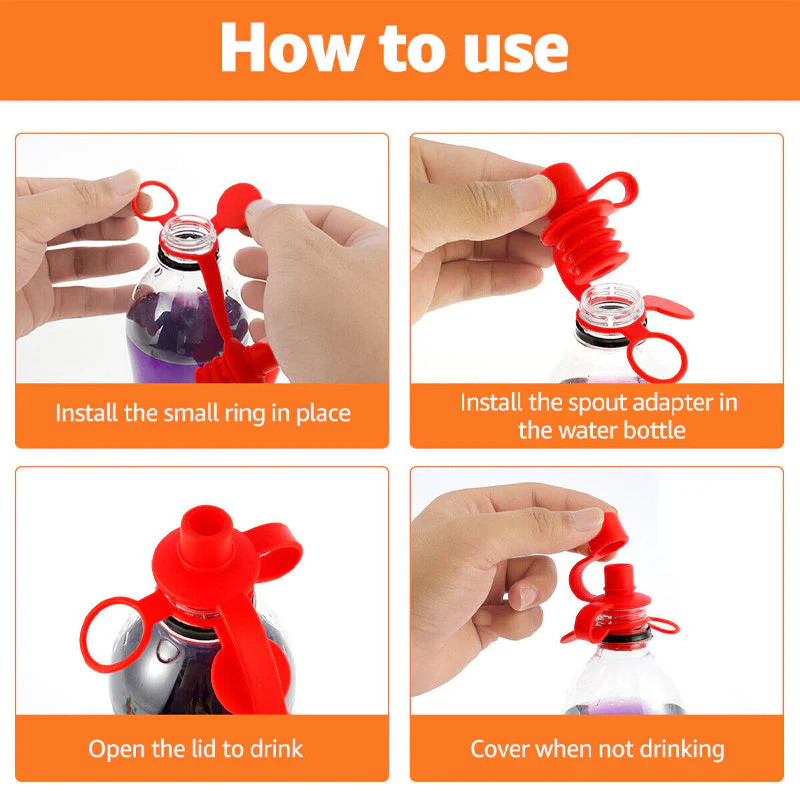 How to use

Install the small ring in place

Install the spout adapter in the water bottle

Open the lid to drink

Cover when not drinking