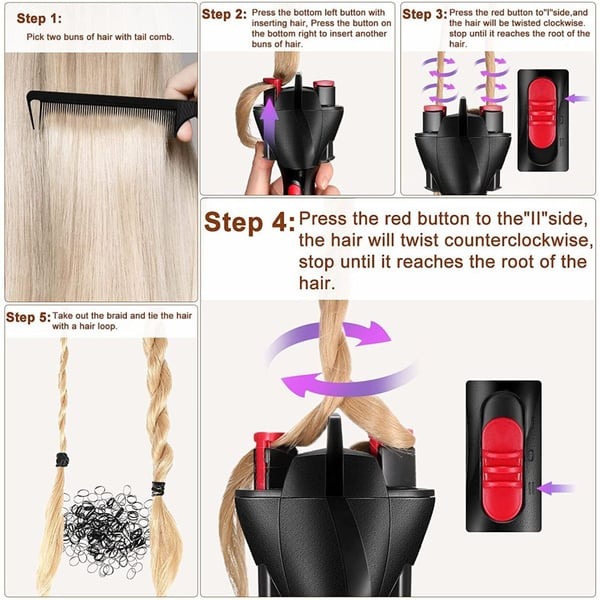 Step 1:
Pick two buns of hair with tail comb.

Step 2: Press the bottom left button with inserting hair, Press the button on the bottom right to insert another buns of hair.

Step 3: Press the red button to"I"side,and the hair will be twisted clockwise. stop until it reaches the root of the hair.

Step 4: Press the red button to the"II"side, the hair will twist counterclockwise, stop until it reaches the root of the hair.

Step 5: Take out the braid and tie the hair with a hair loop.