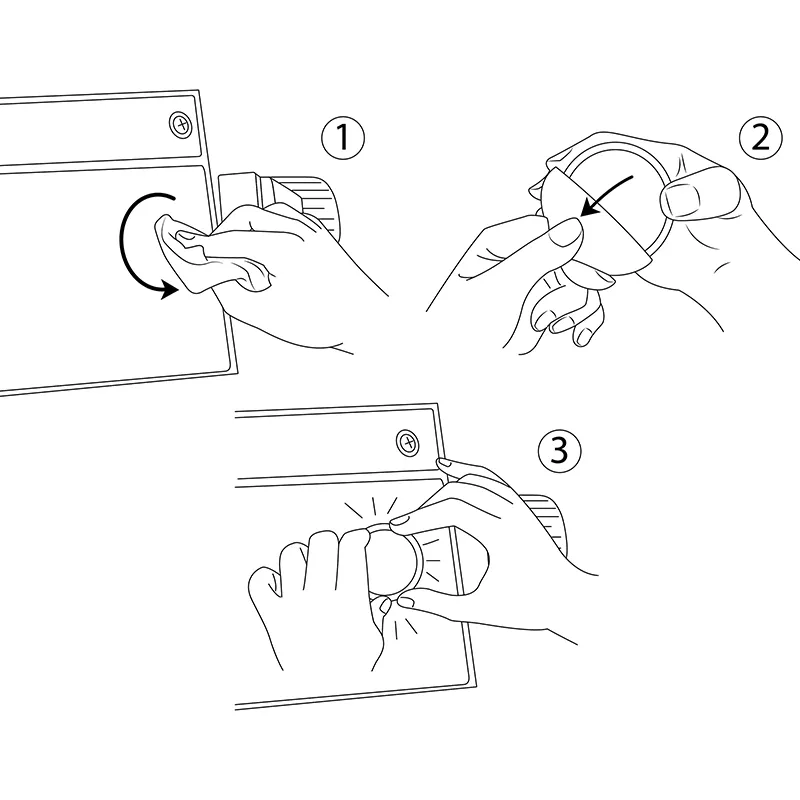 1

2

3